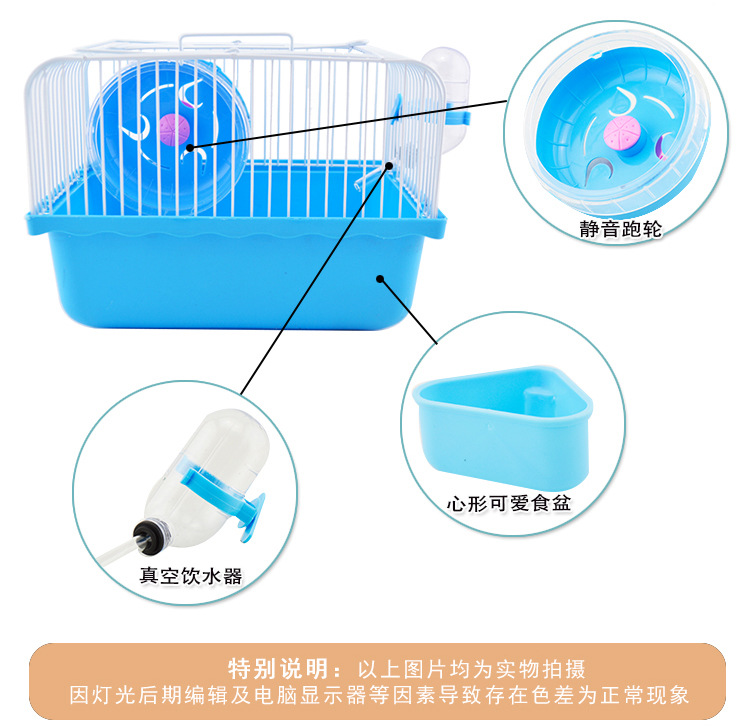 静音跑轮

心形可爱食盆

真空饮水器

特别说明：以上图片均为实物拍摄
因灯光后期编辑及电脑显示器等因素导致存在色差为正常现象