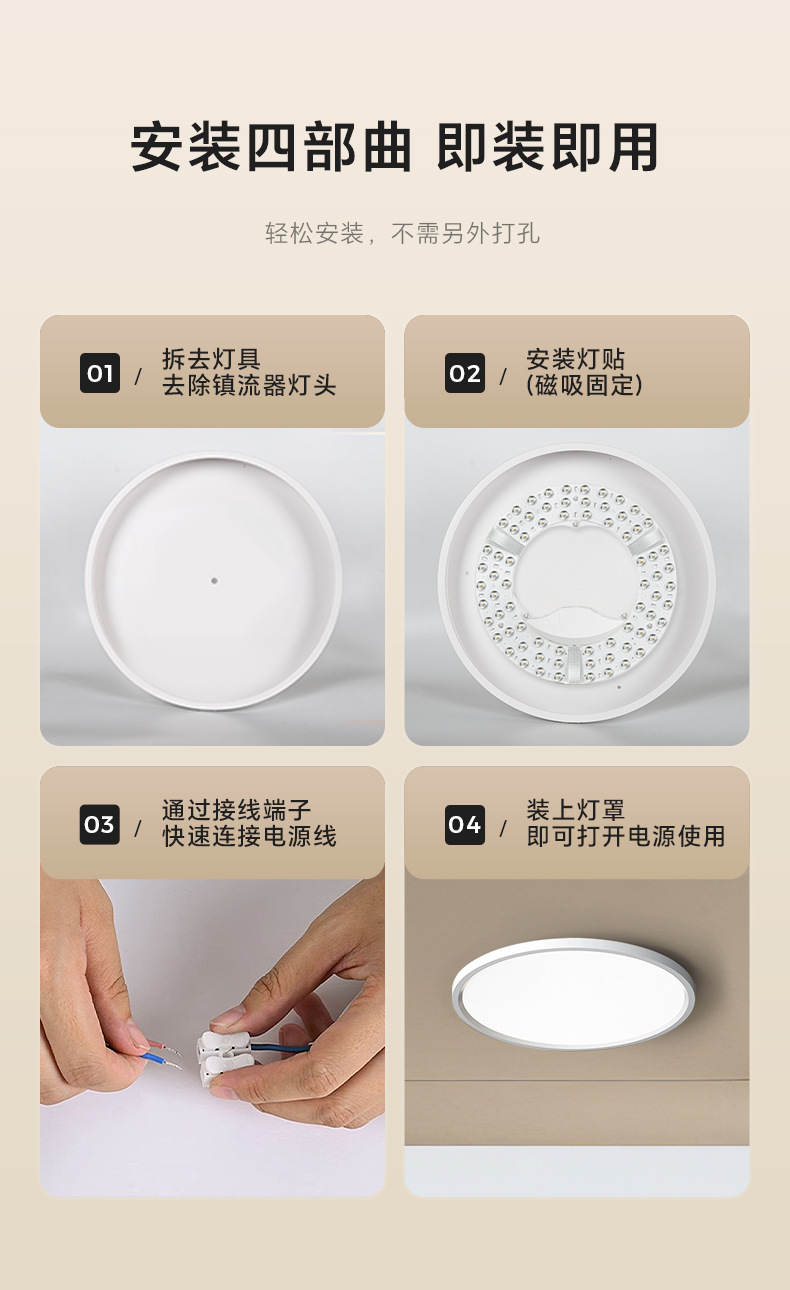 安装四部曲 即装即用

轻松安装，不需另外打孔

01 / 拆去灯具
去除镇流器灯头

02 / 安装灯贴
(磁吸固定)

03 / 通过接线端子
快速连接电源线

04 / 装上灯罩
即可打开电源使用