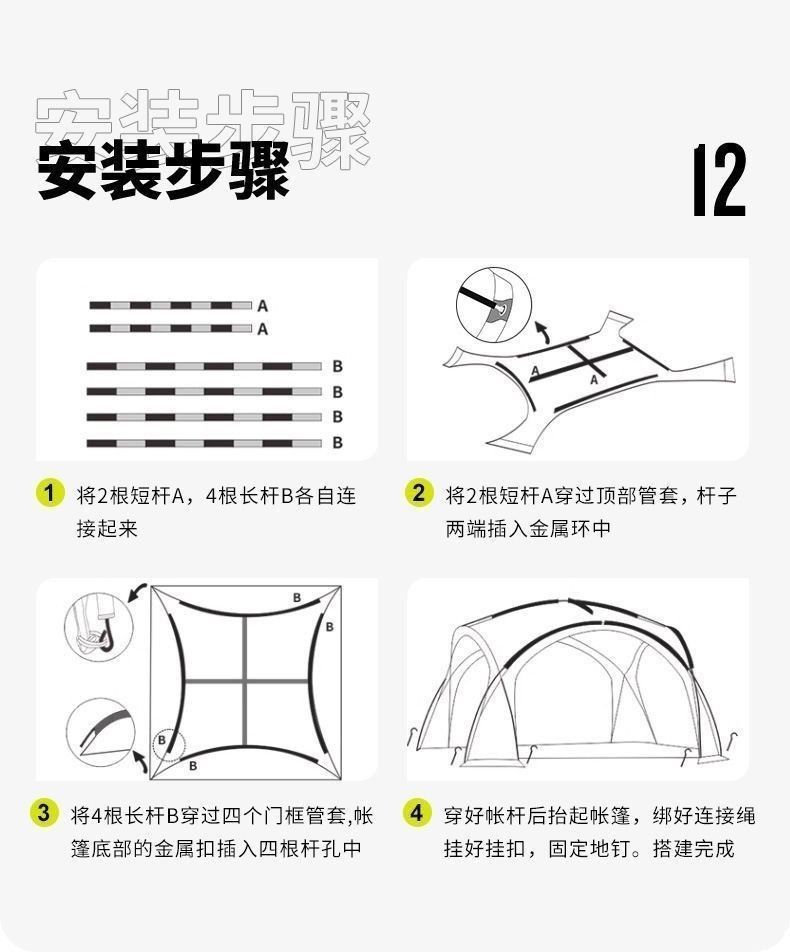 安装步骤
安装步骤

12

A
A
B
B
B
B

1 将2根短杆A，4根长杆B各自连接起来

A
A

2 将2根短杆A穿过顶部管套，杆子两端插入金属环中

B
B
B
B

3 将4根长杆B穿过四个门框管套,帐篷底部的金属扣插入四根杆孔中

4 穿好帐杆后抬起帐篷，绑好连接绳挂好挂扣，固定地钉。搭建完成