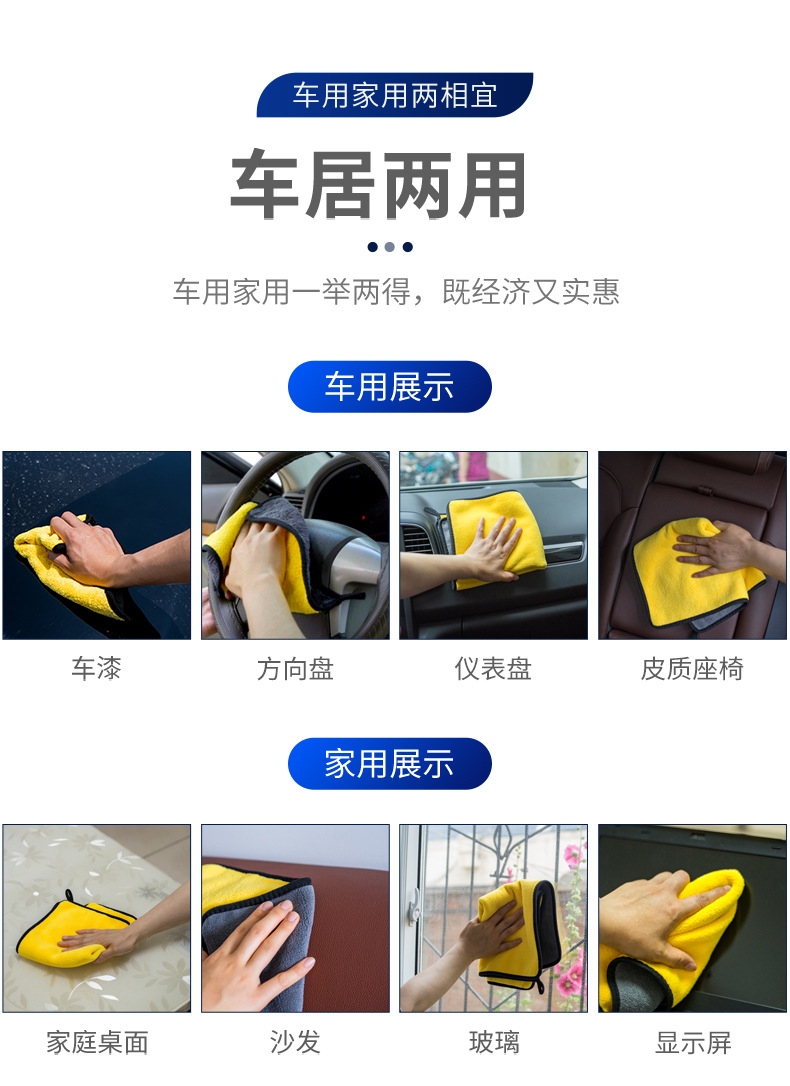 车用家用两相宜

车居两用

车用家用一举两得，既经济又实惠

车用展示

车漆

方向盘

仪表盘

皮质座椅

家用展示

家庭桌面

沙发

玻璃

显示屏