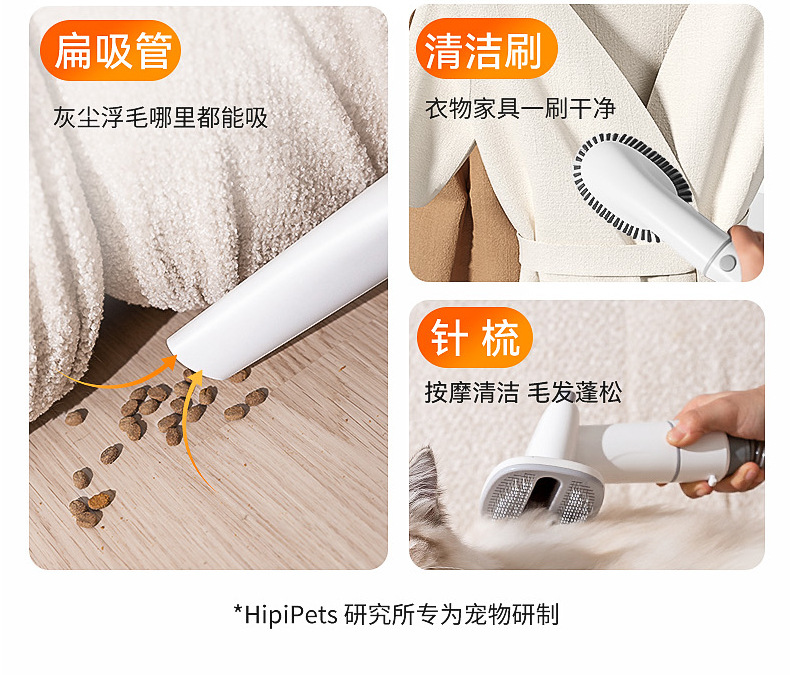 扁吸管

灰尘浮毛哪里都能吸

清洁刷

衣物家具一刷干净

针 梳

按摩清洁 毛发蓬松

*HipiPets 研究所专为宠物研制