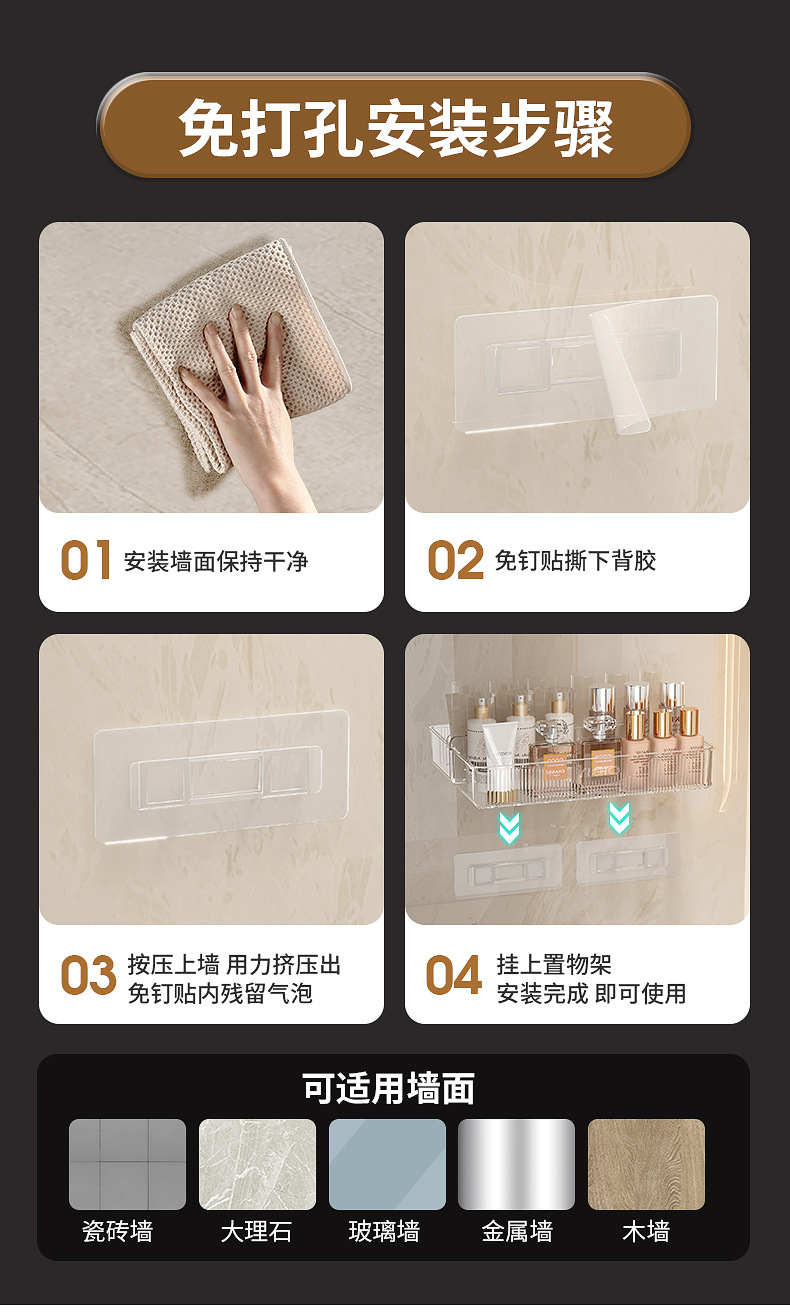 免打孔安装步骤

01 安装墙面保持干净

02 免钉贴撕下背胶

03 按压上墙 用力挤压出免钉贴内残留气泡

04 挂上置物架 安装完成 即可使用

可适用墙面

瓷砖墙 大理石 玻璃墙 金属墙 木墙