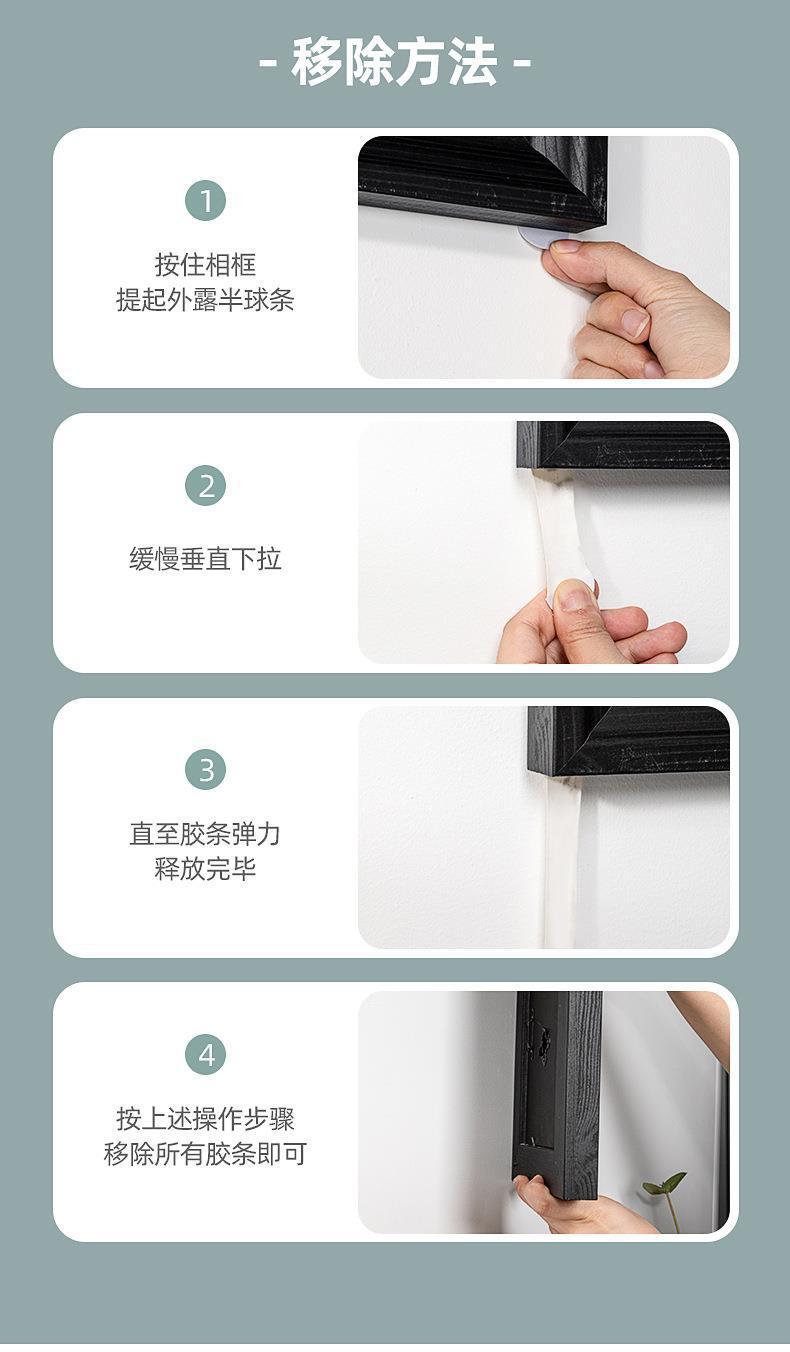 - 移除方法 -

1

按住相框
提起外露半球条

2

缓慢垂直下拉

3

直至胶条弹力
释放完毕

4

按上述操作步骤
移除所有胶条即可