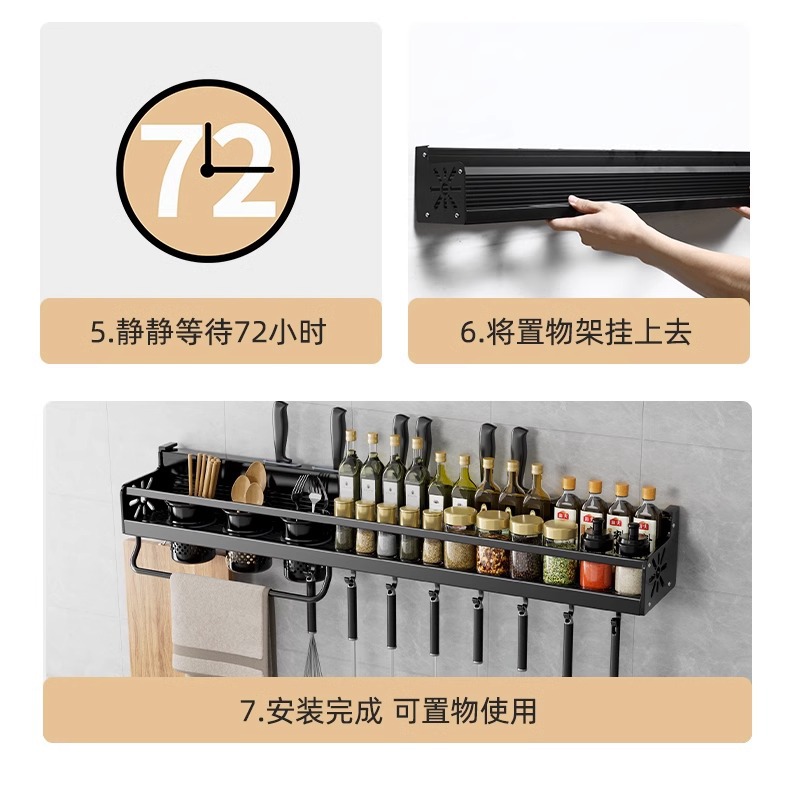 72

5.静静等待72小时

6.将置物架挂上去

7.安装完成 可置物使用