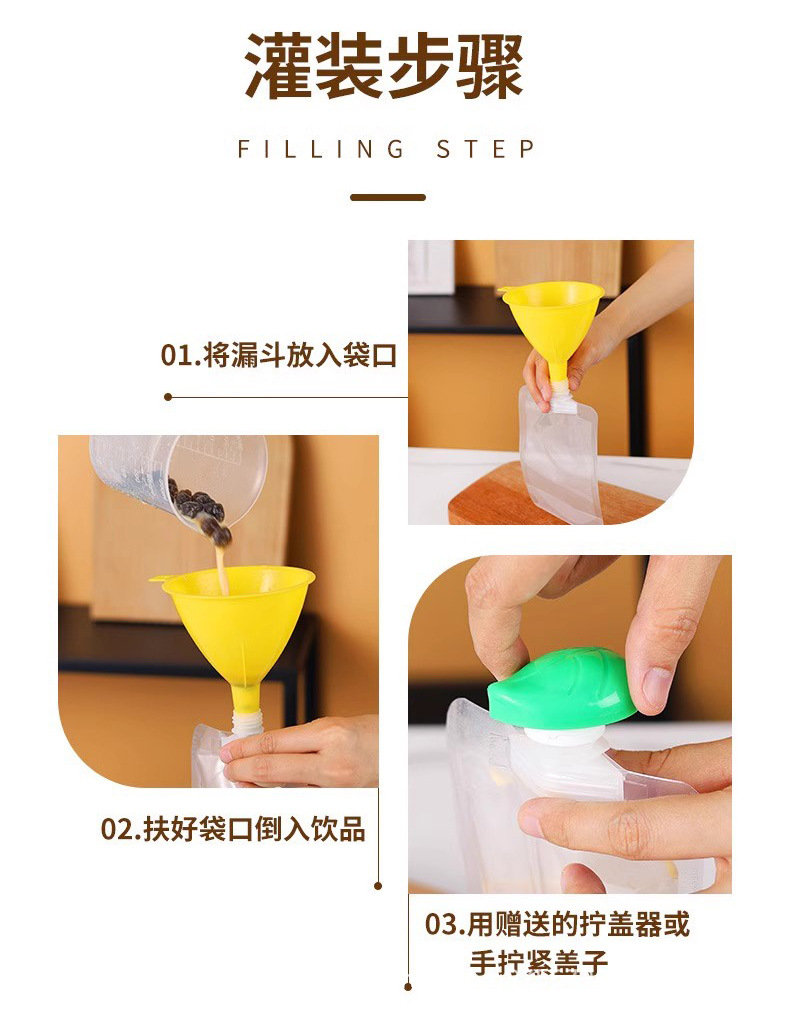 灌装步骤

FILLING STEP

01.将漏斗放入袋口

02.扶好袋口倒入饮品

03.用赠送的拧盖器或手拧紧盖子