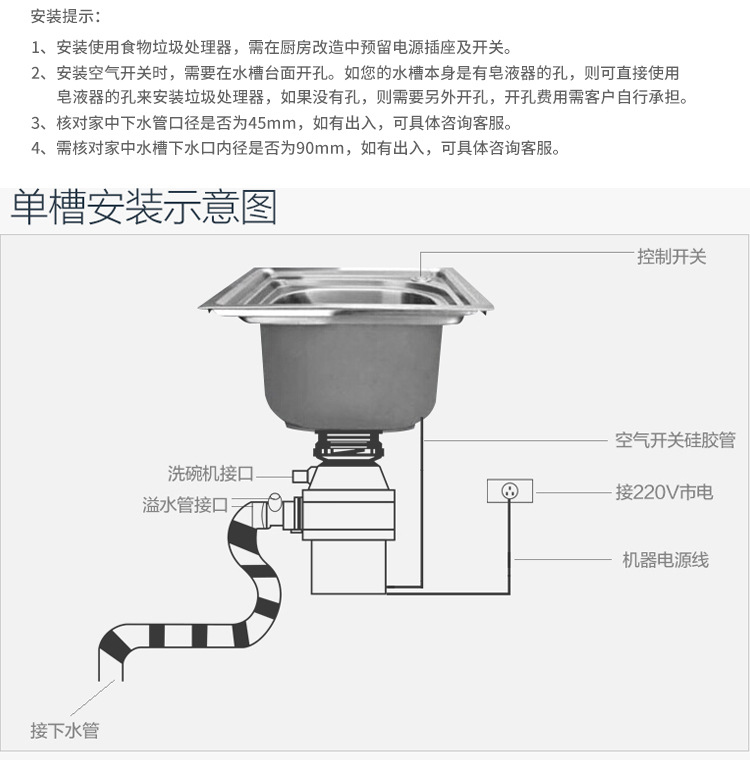 安装提示：

1、安装使用食物垃圾处理器，需在厨房改造中预留电源插座及开关。

2、安装空气开关时，需要在水槽台面开孔。如您的水槽本身是有皂液器的孔，则可直接使用皂液器的孔来安装垃圾处理器，如果没有孔，则需要另外开孔，开孔费用需客户自行承担。

3、核对家中下水管口径是否为45mm，如有出入，可具体咨询客服。

4、需核对家中水槽下水口内径是否为90mm，如有出入，可具体咨询客服。

单槽安装示意图

控制开关

空气开关硅胶管

洗碗机接口

溢水管接口

接220V市电

机器电源线

接下水管