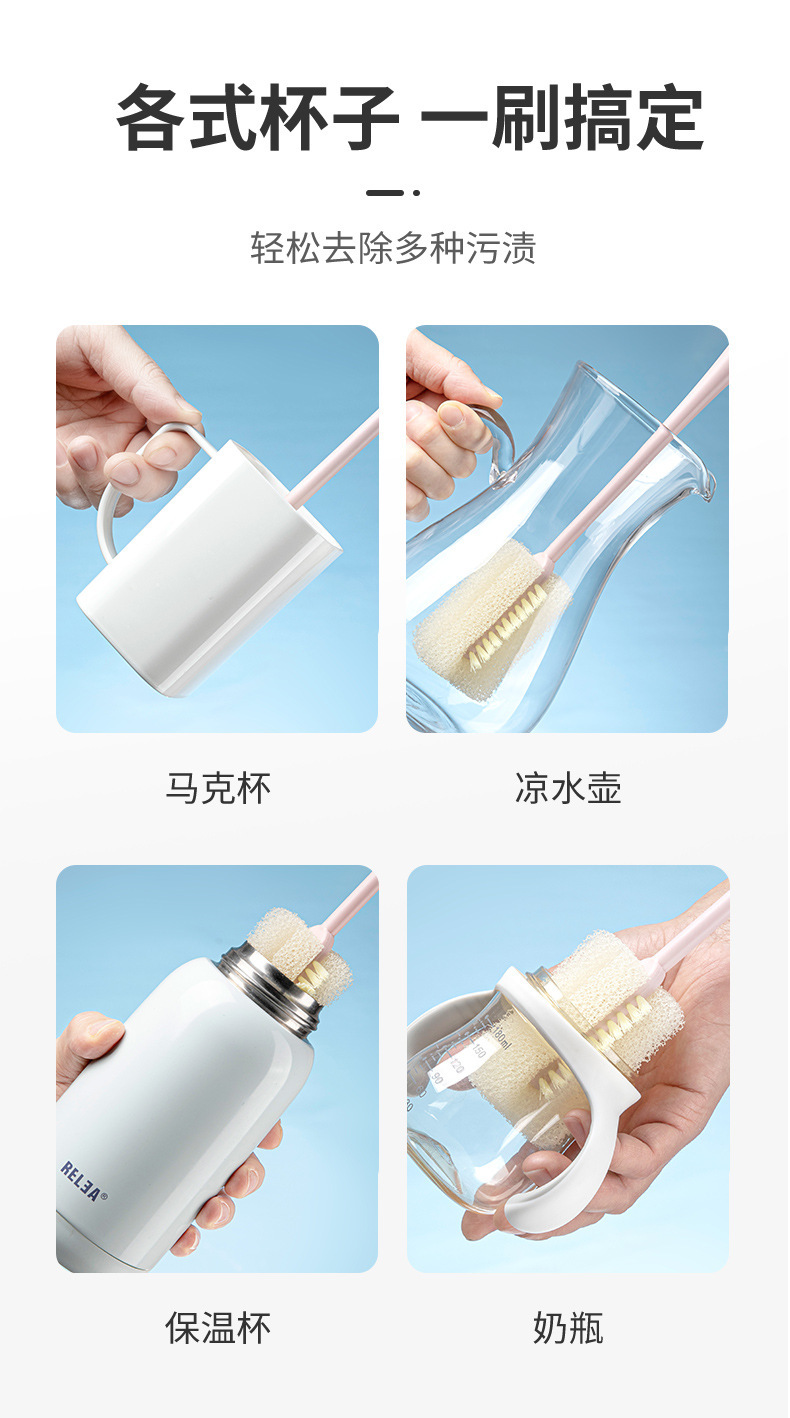 各式杯子 一刷搞定

轻松去除多种污渍

马克杯

凉水壶

RELEA®

保温杯

奶瓶