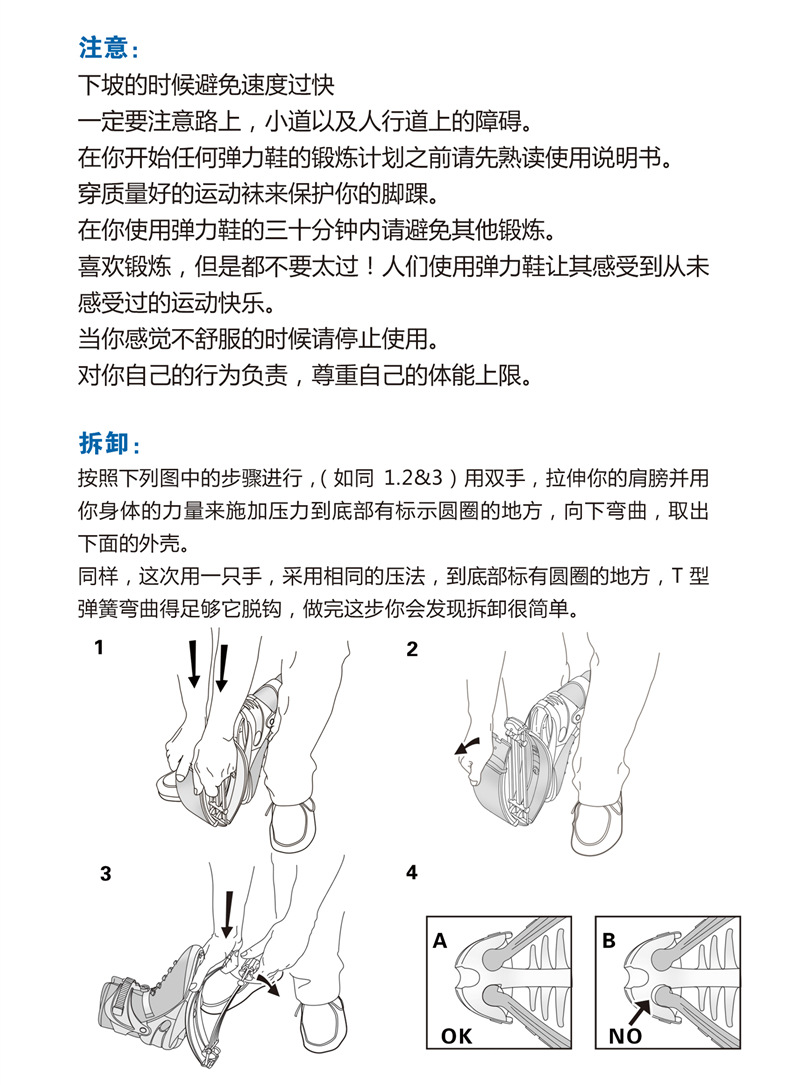 注意：

下坡的时候避免速度过快
一定要注意路上，小道以及人行道上的障碍。
在你开始任何弹力鞋的锻炼计划之前请先熟读使用说明书。
穿质量好的运动袜来保护你的脚踝。
在你使用弹力鞋的三十分钟内请避免其他锻炼。
喜欢锻炼，但是都不要太过！人们使用弹力鞋让其感受到从未感受过的运动快乐。
当你感觉不舒服的时候请停止使用。
对你自己的行为负责，尊重自己的体能上限。

拆卸：

按照下列图中的步骤进行，（如同 1.2&3）用双手，拉伸你的肩膀并用你身体的力量来施加压力到底部有标示圆圈的地方，向下弯曲，取出下面的外壳。
同样，这次用一只手，采用相同的压法，到底部标有圆圈的地方，T 型弹簧弯曲得足够它脱钩，做完这步你会发现拆卸很简单。

1

2

3

4

A

OK

B

NO