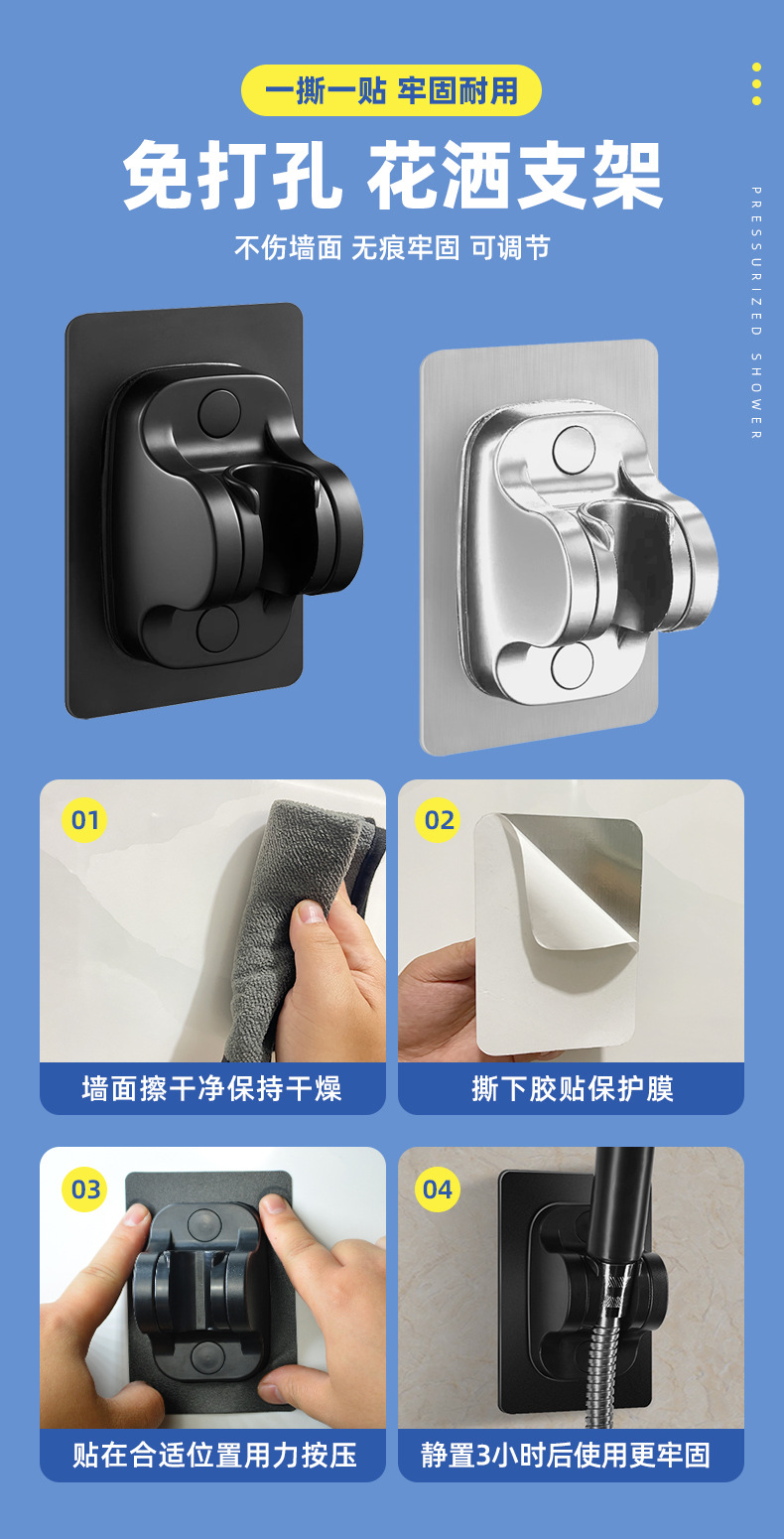 一撕一贴 牢固耐用

免打孔 花洒支架

不伤墙面 无痕牢固 可调节

PRESSURIZED SHOWER

01

墙面擦干净保持干燥

02

撕下胶贴保护膜

03

贴在合适位置用力按压

04

静置3小时后使用更牢固