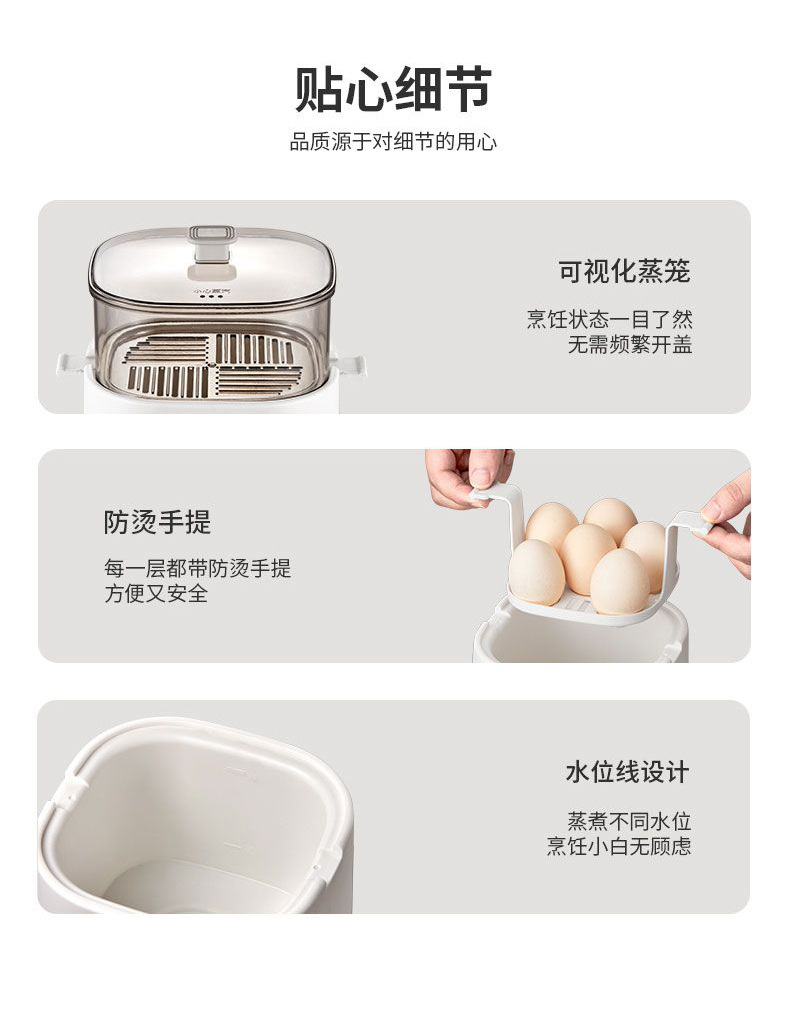 贴心细节

品质源于对细节的用心

小心蒸汽

可视化蒸笼

烹饪状态一目了然
无需频繁开盖

防烫手提

每一层都带防烫手提
方便又安全

水位线设计

蒸煮不同水位
烹饪小白无顾虑