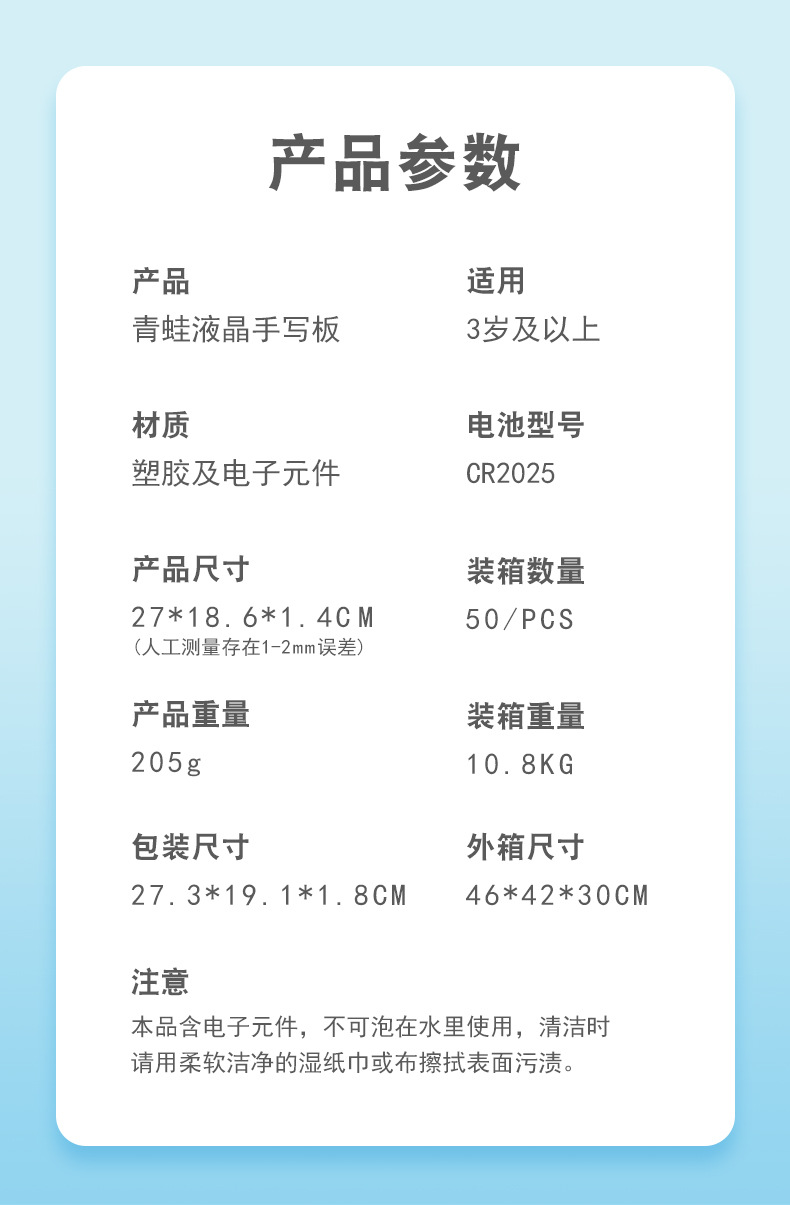 产品参数

产品
青蛙液晶手写板

材质
塑胶及电子元件

产品尺寸
27*18.6*1.4CM
(人工测量存在1-2mm误差)

产品重量
205g

包装尺寸
27.3*19.1*1.8CM

适用
3岁及以上

电池型号
CR2025

装箱数量
50/PCS

装箱重量
10.8KG

外箱尺寸
46*42*30CM

注意
本品含电子元件，不可泡在水里使用，清洁时请用柔软洁净的湿纸巾或布擦拭表面污渍。