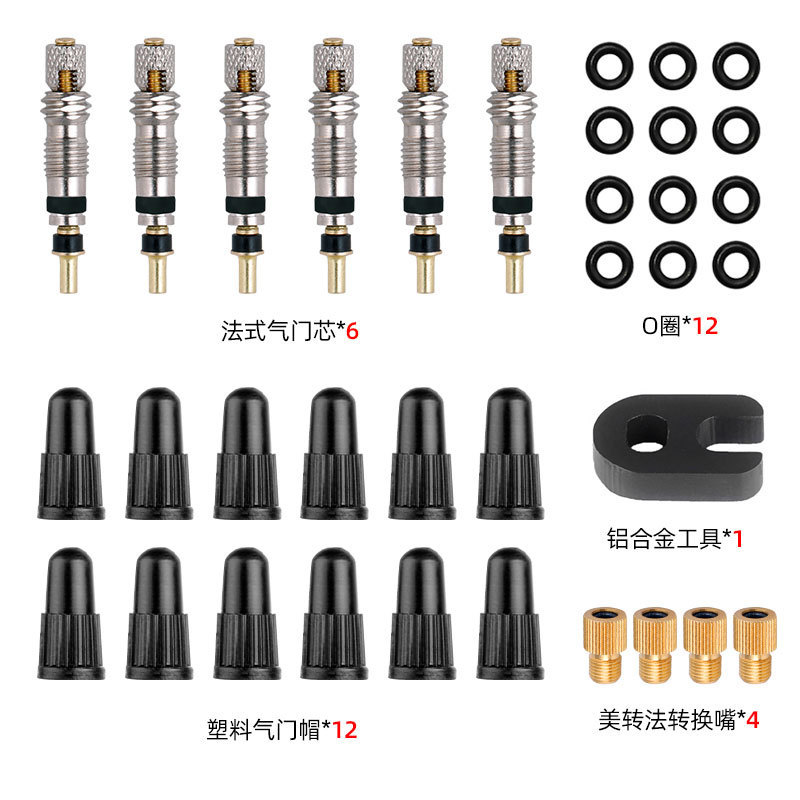 法式气门芯*6

O圈*12

铝合金工具*1

塑料气门帽*12

美转法转换嘴*4