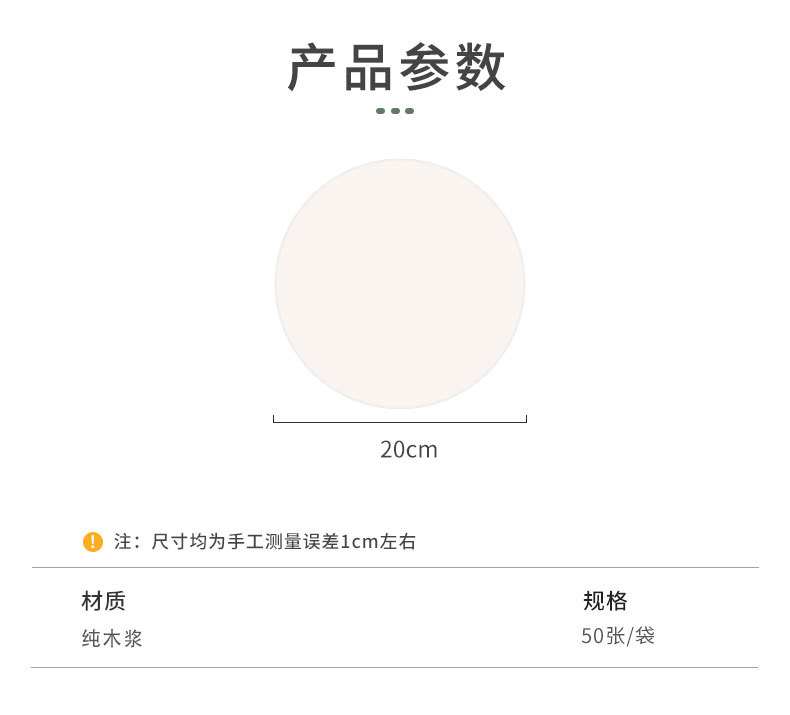 产品参数

20cm

注：尺寸均为手工测量误差1cm左右

材质
纯木浆

规格
50张/袋