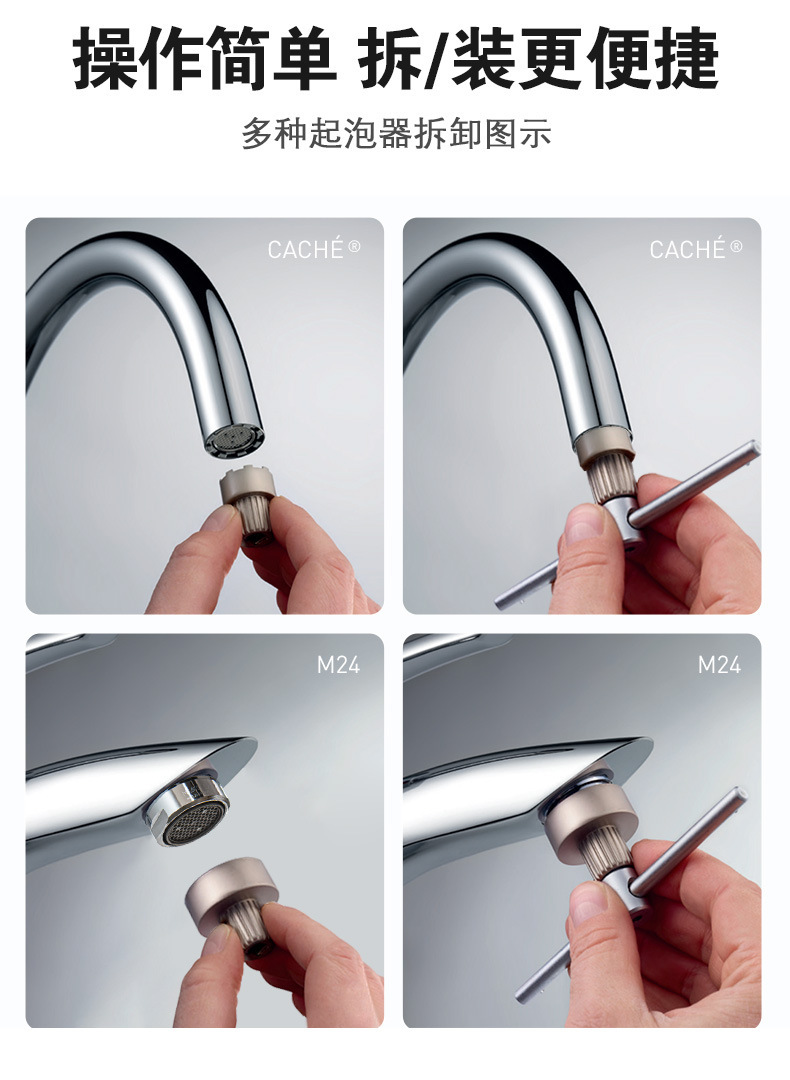 操作简单 拆/装更便捷

多种起泡器拆卸图示

CACHÉ ®

CACHÉ ®

M24

M24