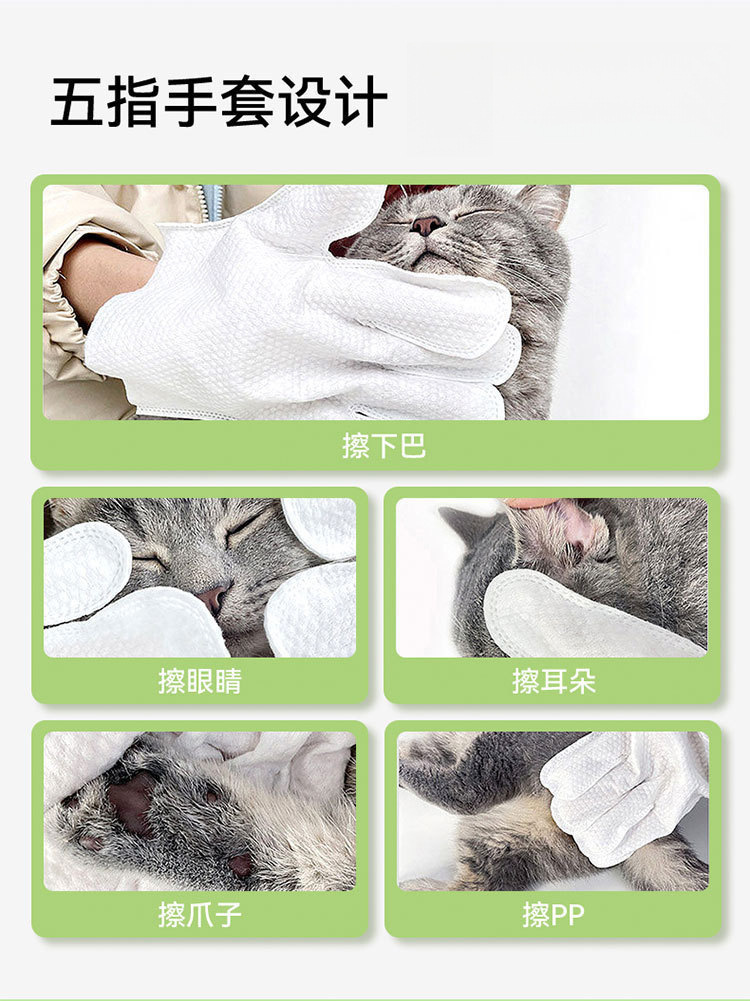 五指手套设计

擦下巴

擦眼睛

擦耳朵

擦爪子

擦PP