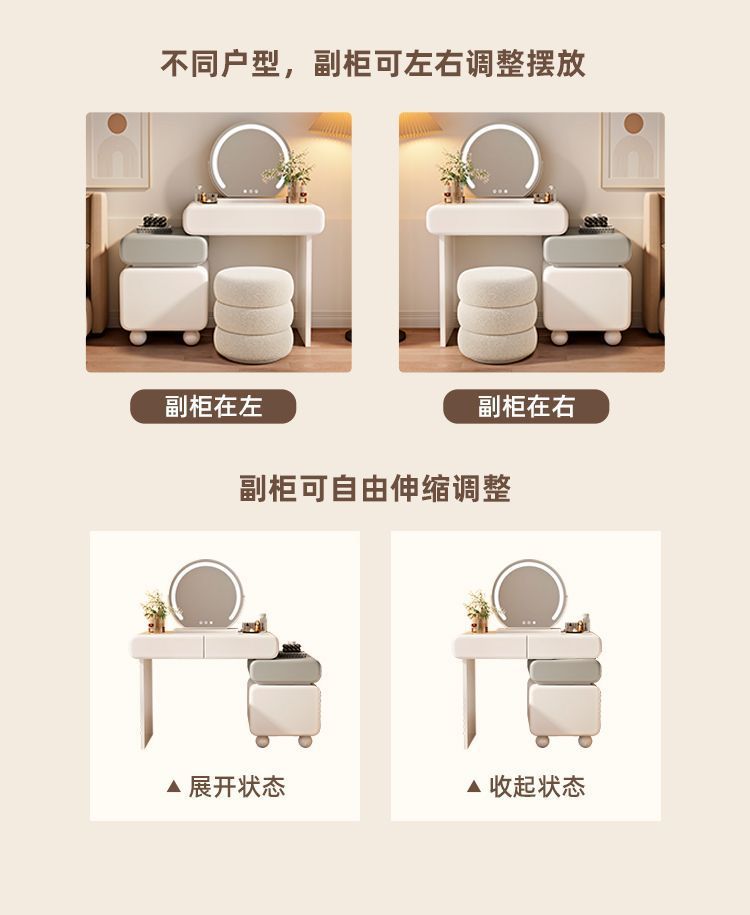 不同户型，副柜可左右调整摆放

副柜在左

副柜在右

副柜可自由伸缩调整

▲ 展开状态

▲ 收起状态