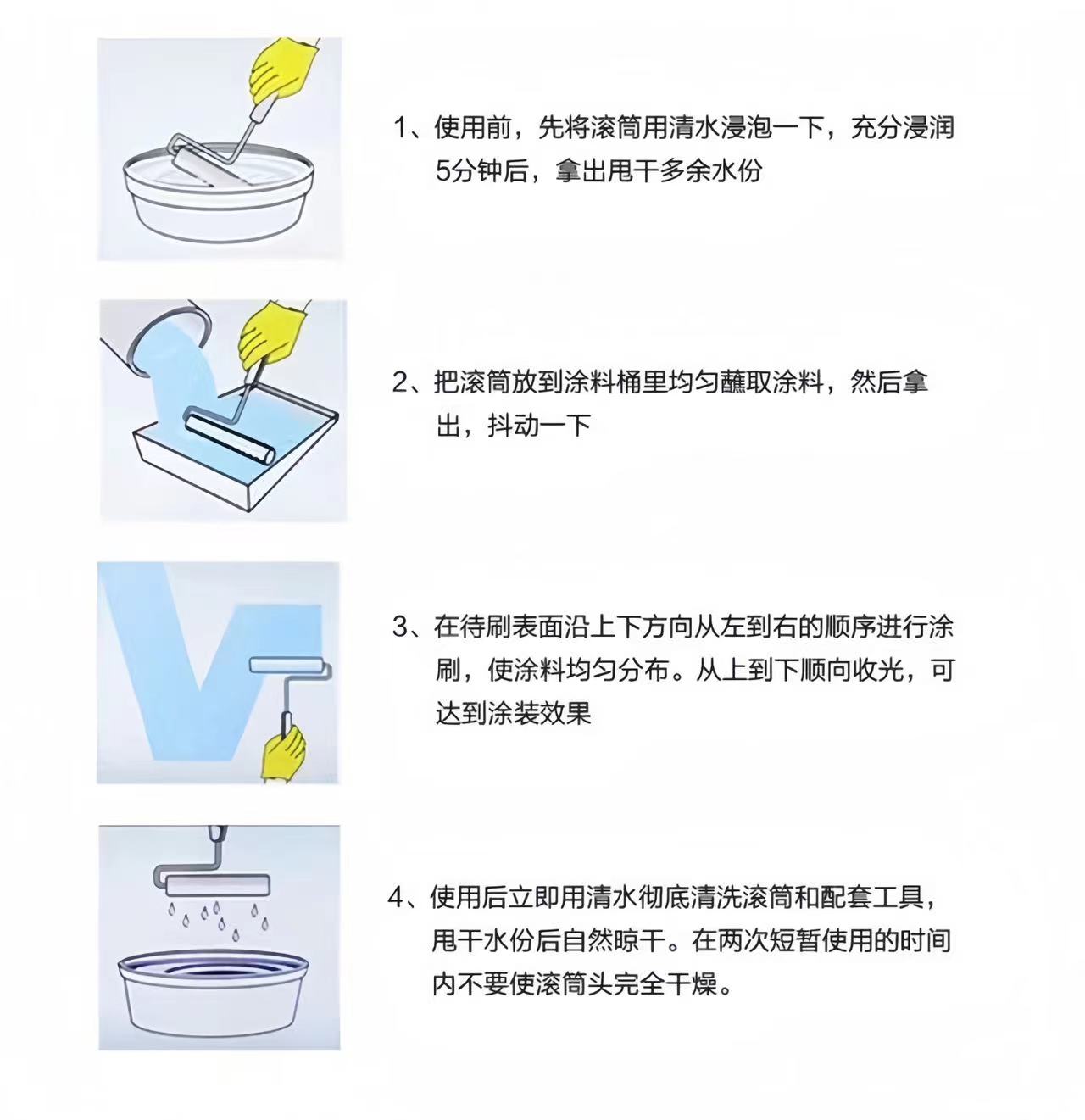 1、使用前，先将滚筒用清水浸泡一下，充分浸润5分钟后，拿出甩干多余水份

2、把滚筒放到涂料桶里均匀蘸取涂料，然后拿出，抖动一下

3、在待刷表面沿上下方向从左到右的顺序进行涂刷，使涂料均匀分布。从上到下顺向收光，可达到涂装效果

4、使用后立即用清水彻底清洗滚筒和配套工具，甩干水份后自然晾干。在两次短暂使用的时间内不要使滚筒头完全干燥。