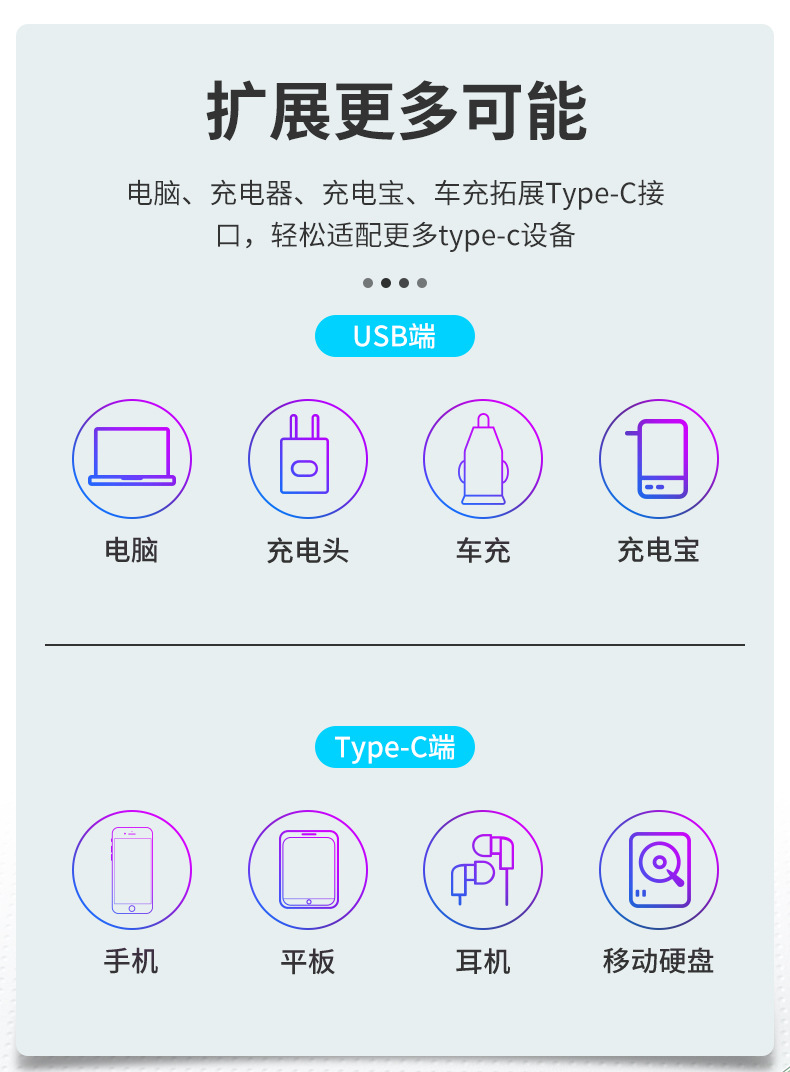 扩展更多可能

电脑、充电器、充电宝、车充拓展Type-C接口，轻松适配更多type-c设备

USB端

电脑

充电头

车充

充电宝

Type-C端

手机

平板

耳机

移动硬盘