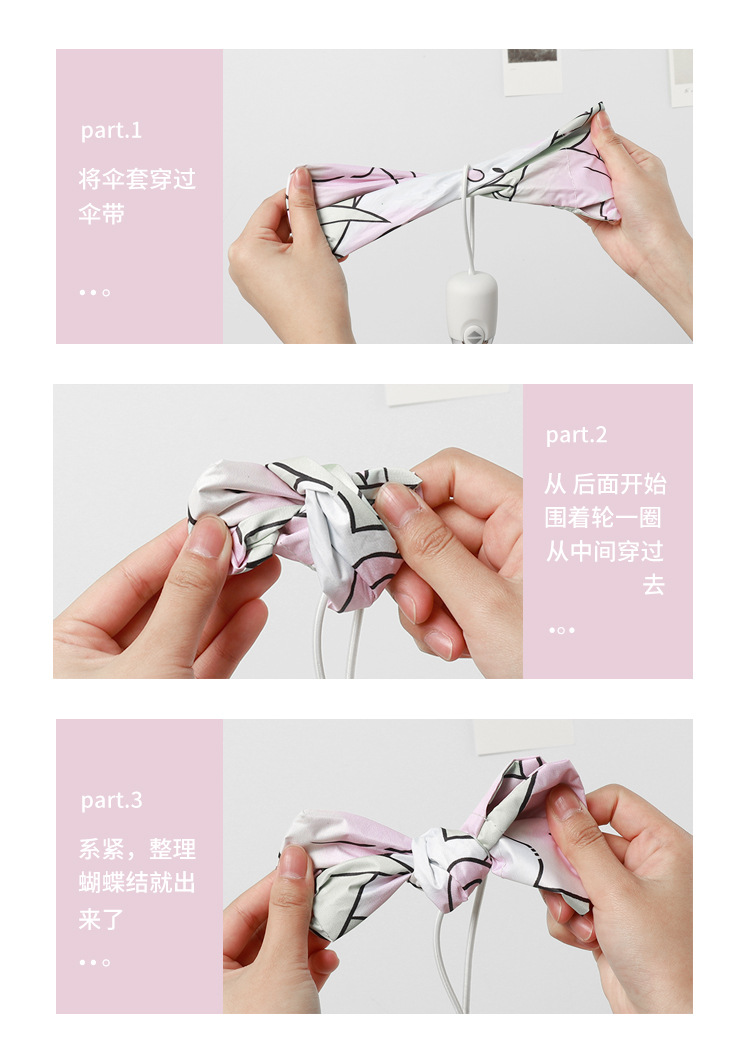 part.1

将伞套穿过伞带

part.2

从 后面开始围着轮一圈从中间穿过去

part.3

系紧，整理蝴蝶结就出来了