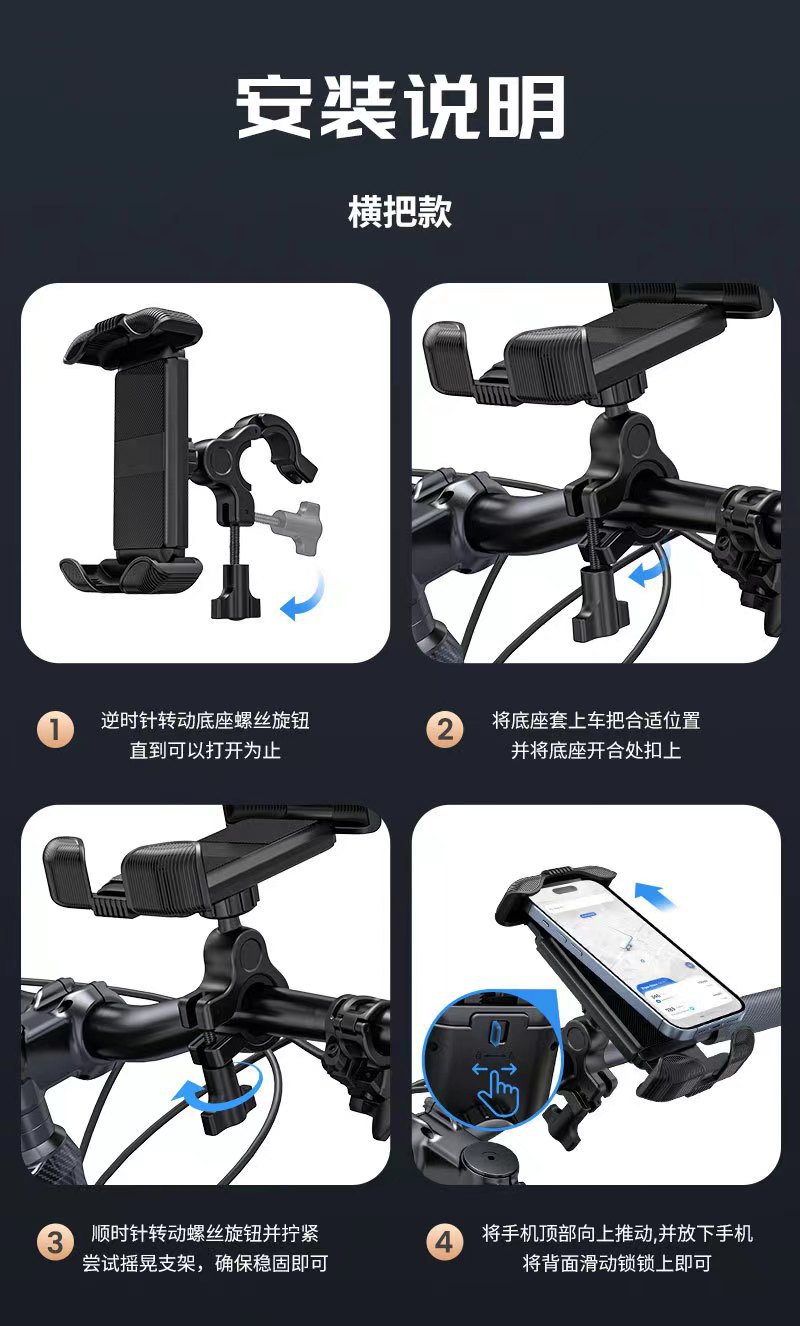 安装说明

横把款

1 逆时针转动底座螺丝旋钮
直到可以打开为止

2 将底座套上车把合适位置
并将底座开合处扣上

3 顺时针转动螺丝旋钮并拧紧
尝试摇晃支架，确保稳固即可

4 将手机顶部向上推动,并放下手机
将背面滑动锁锁上即可