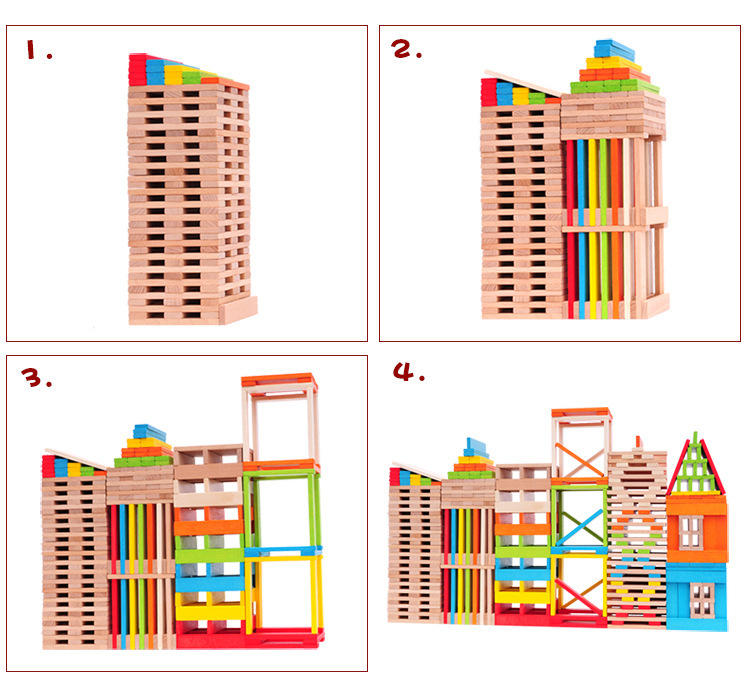 1.

2.

3.

4.