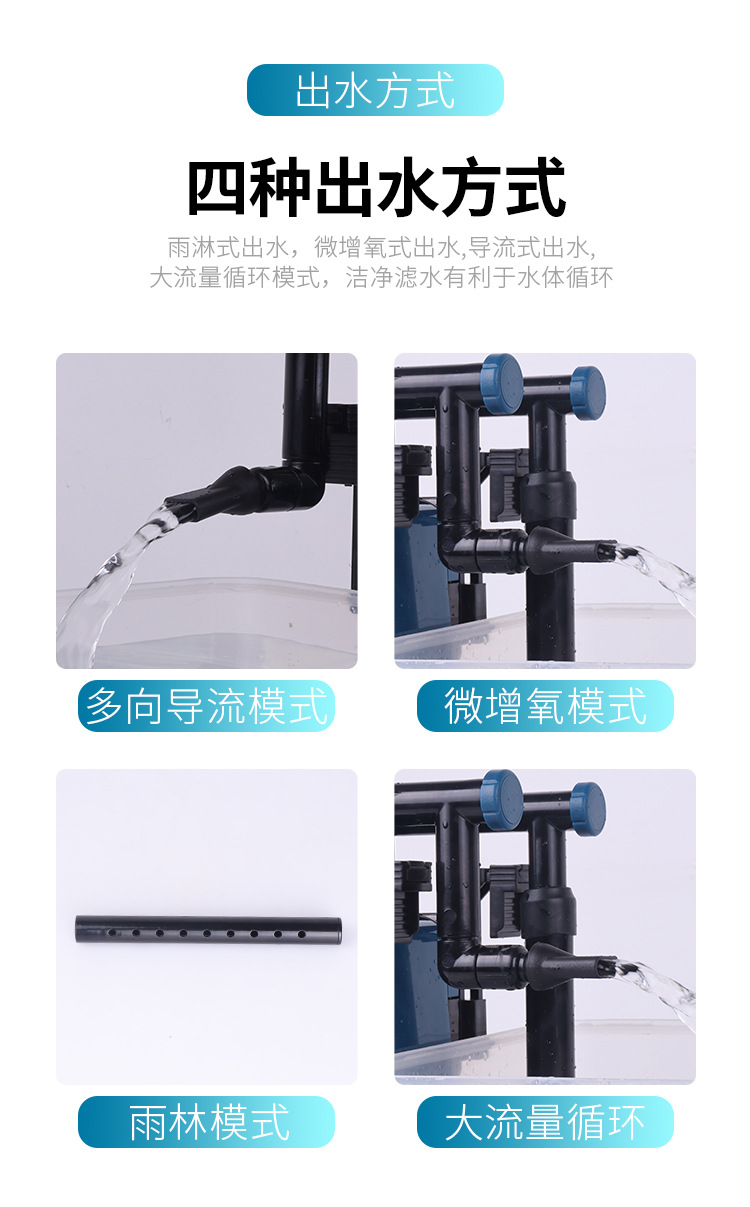 出水方式

四种出水方式

雨淋式出水，微增氧式出水,导流式出水,
大流量循环模式，洁净滤水有利于水体循环

多向导流模式

微增氧模式

雨林模式

大流量循环