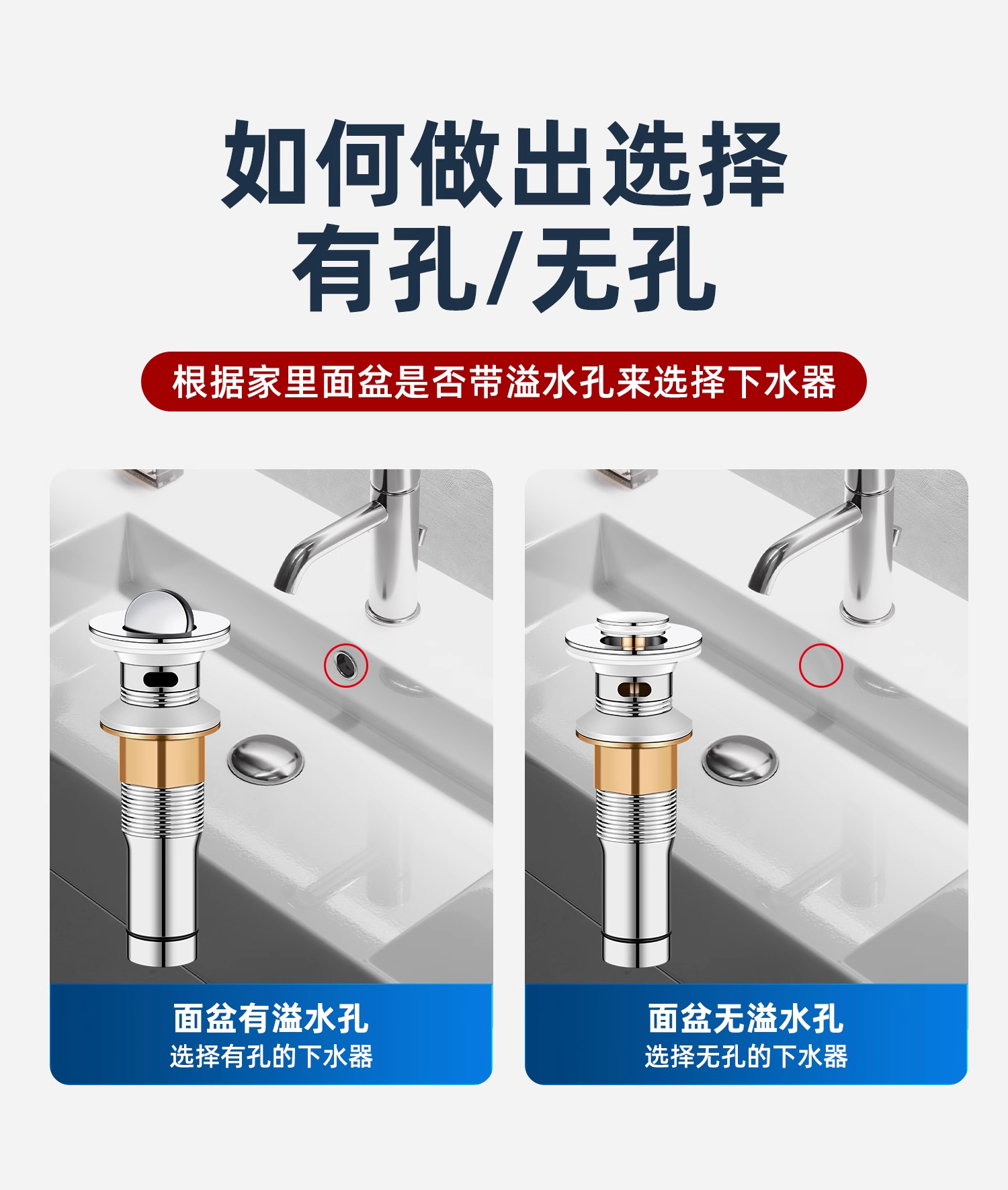 如何做出选择
有孔/无孔

根据家里面盆是否带溢水孔来选择下水器

面盆有溢水孔
选择有孔的下水器

面盆无溢水孔
选择无孔的下水器