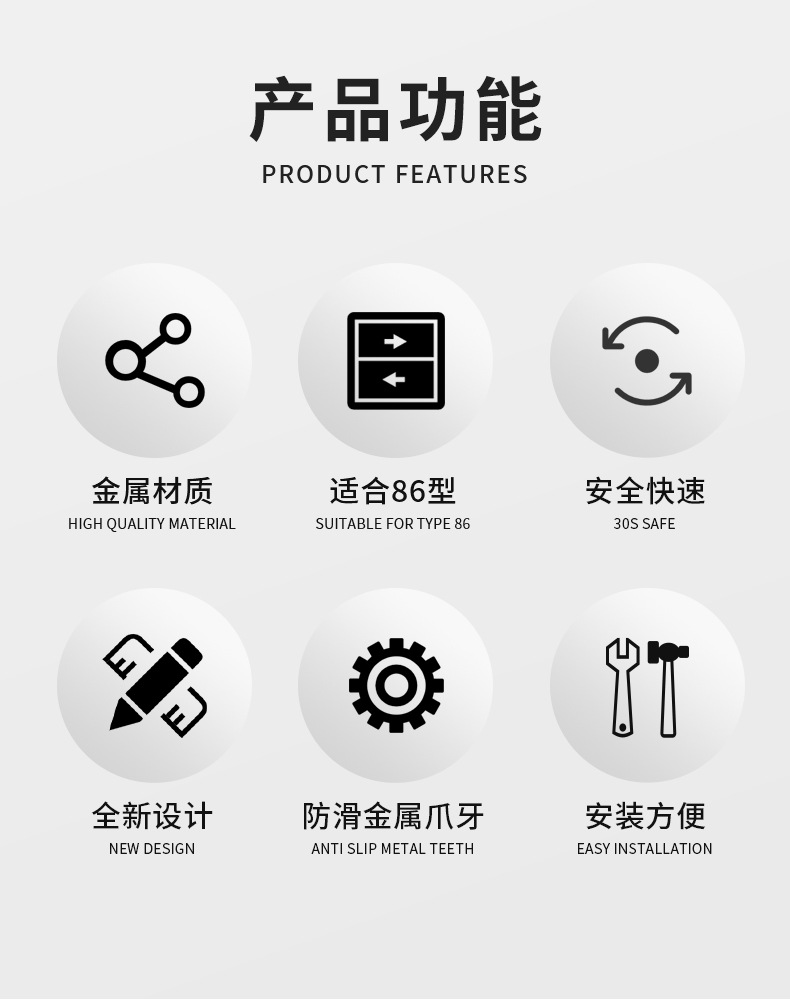 产品功能
PRODUCT FEATURES

金属材质
HIGH QUALITY MATERIAL

适合86型
SUITABLE FOR TYPE 86

安全快速
30S SAFE

全新设计
NEW DESIGN

防滑金属爪牙
ANTI SLIP METAL TEETH

安装方便
EASY INSTALLATION