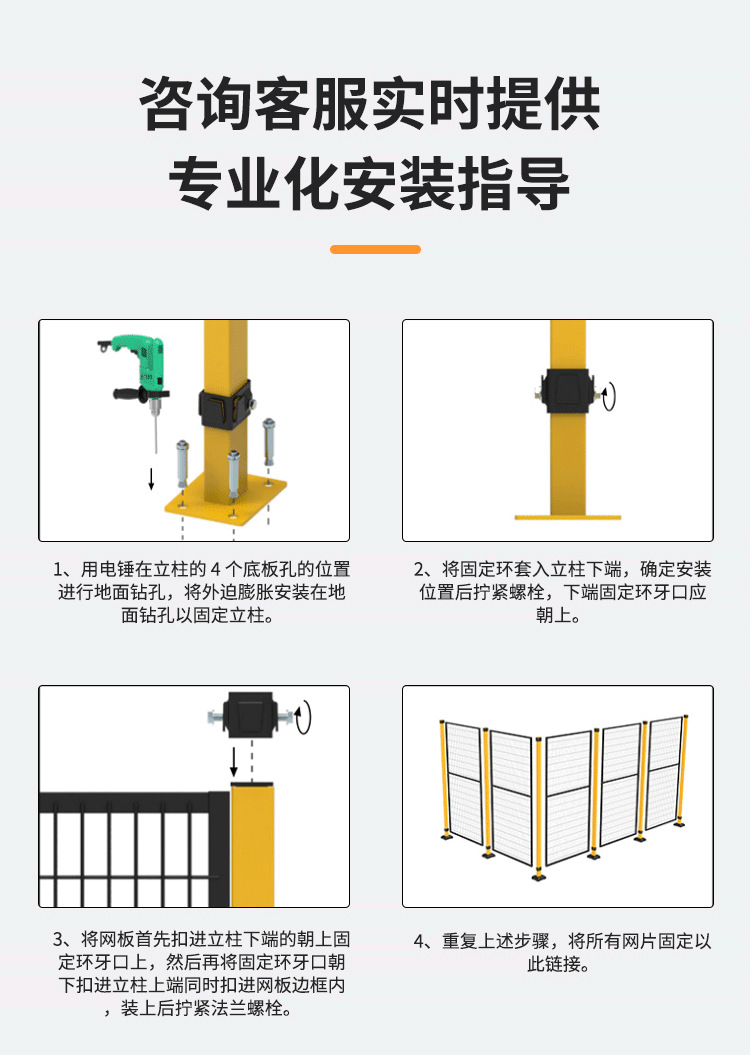 咨询客服实时提供
专业化安装指导

1、用电锤在立柱的 4 个底板孔的位置进行地面钻孔，将外迫膨胀安装在地面钻孔以固定立柱。

2、将固定环套入立柱下端，确定安装位置后拧紧螺栓，下端固定环牙口应朝上。

3、将网板首先扣进立柱下端的朝上固定环牙口上，然后再将固定环牙口朝下扣进立柱上端同时扣进网板边框内，装上后拧紧法兰螺栓。

4、重复上述步骤，将所有网片固定以此链接。