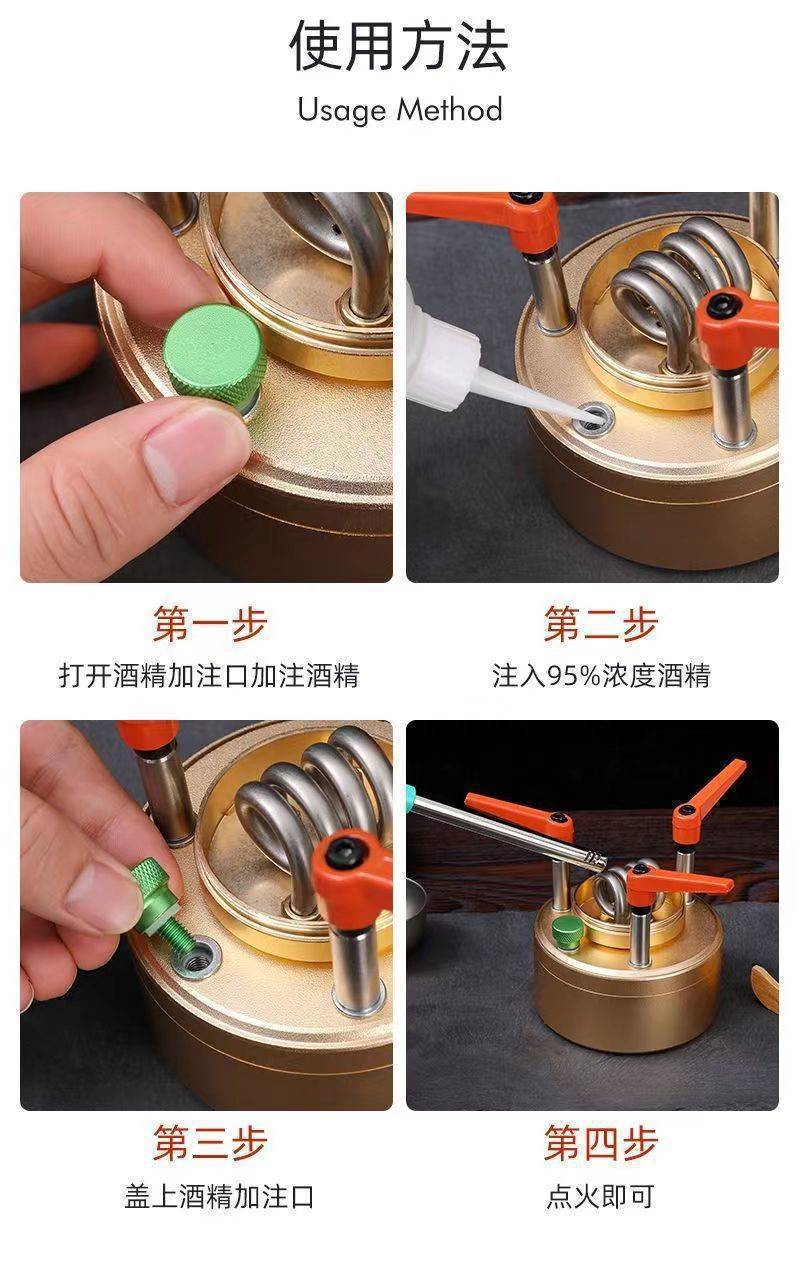 使用方法
Usage Method

第一步
打开酒精加注口加注酒精

第二步
注入95%浓度酒精

第三步
盖上酒精加注口

第四步
点火即可