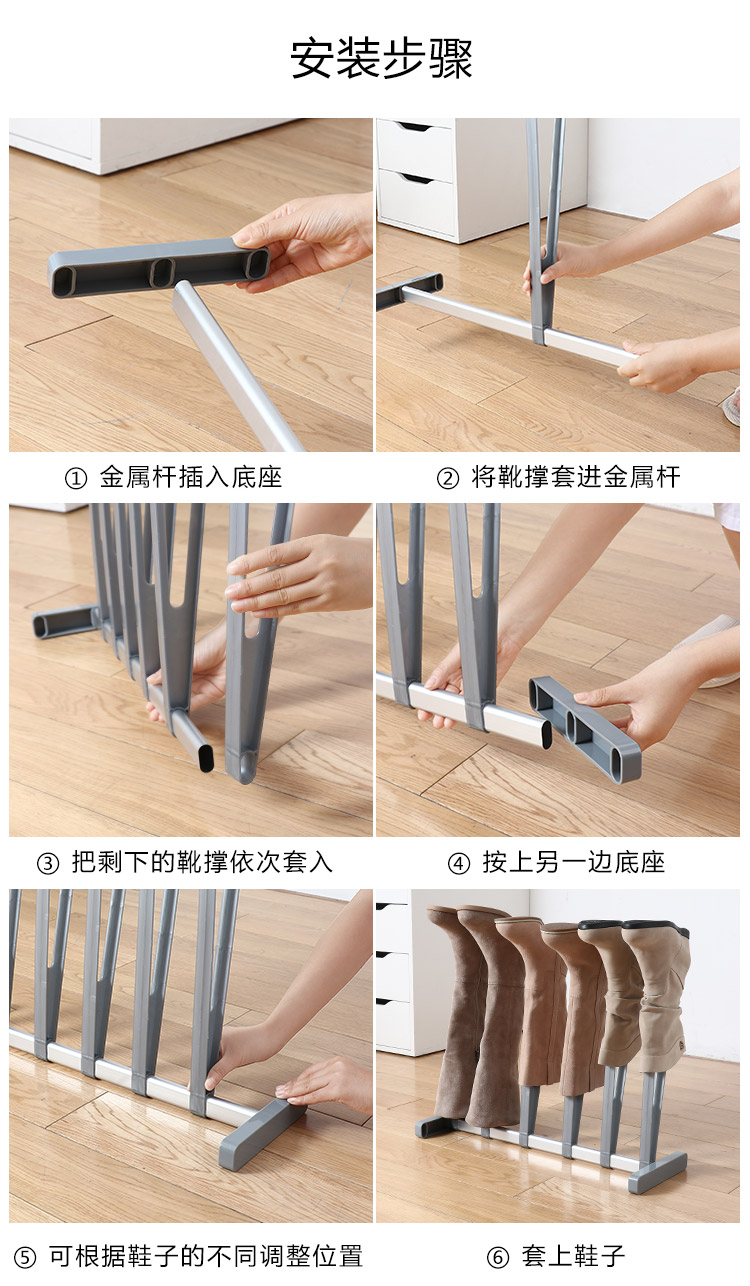 安装步骤

① 金属杆插入底座

② 将靴撑套进金属杆

③ 把剩下的靴撑依次套入

④ 按上另一边底座

⑤ 可根据鞋子的不同调整位置

⑥ 套上鞋子