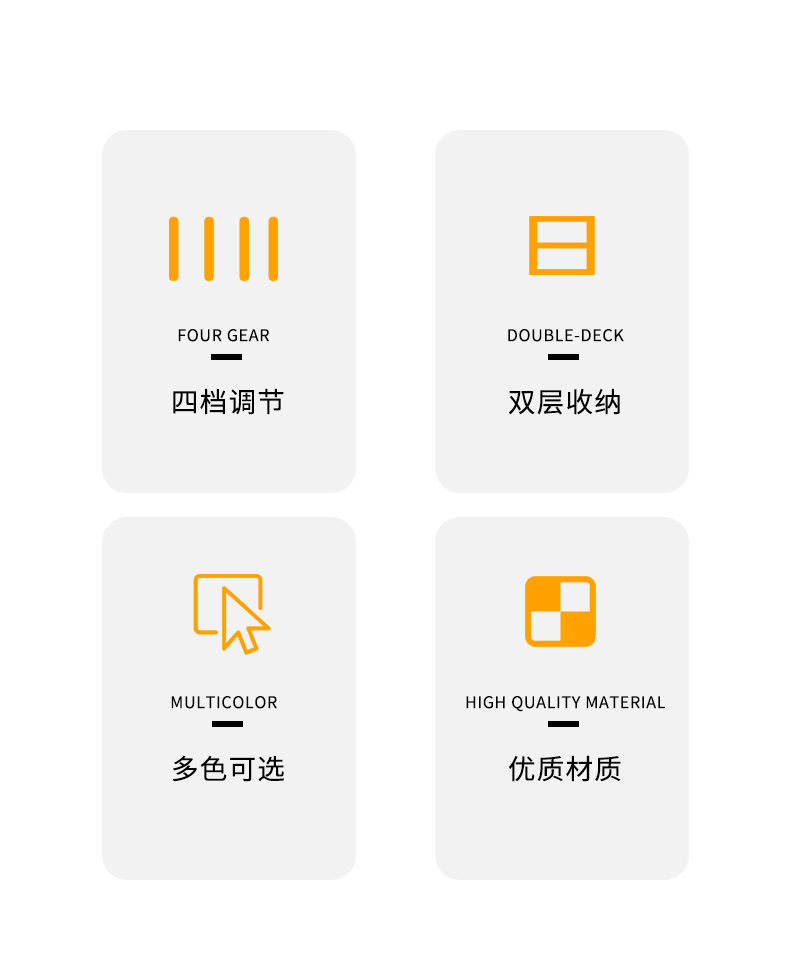 FOUR GEAR

四档调节

DOUBLE-DECK

双层收纳

MULTICOLOR

多色可选

HIGH QUALITY MATERIAL

优质材质