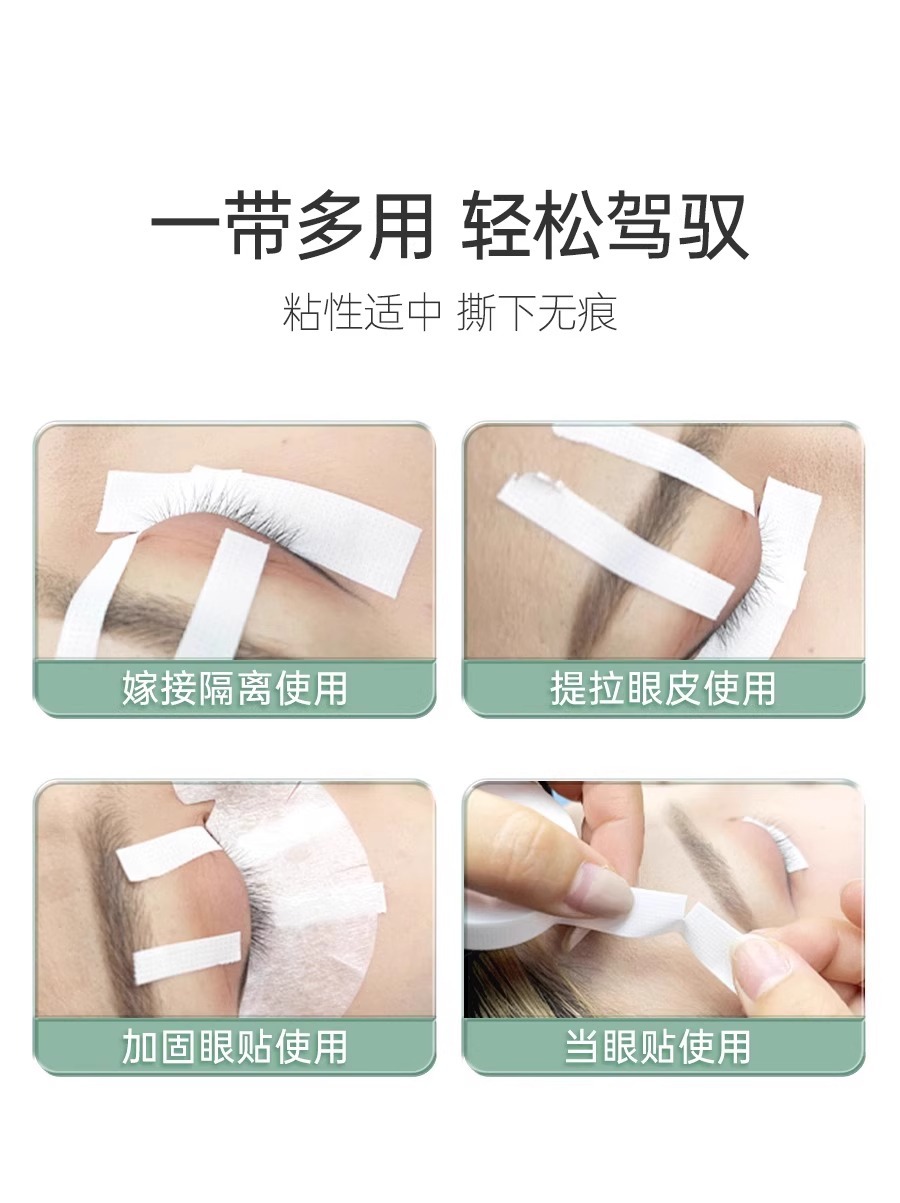 一带多用 轻松驾驭

粘性适中 撕下无痕

嫁接隔离使用

提拉眼皮使用

加固眼贴使用

当眼贴使用