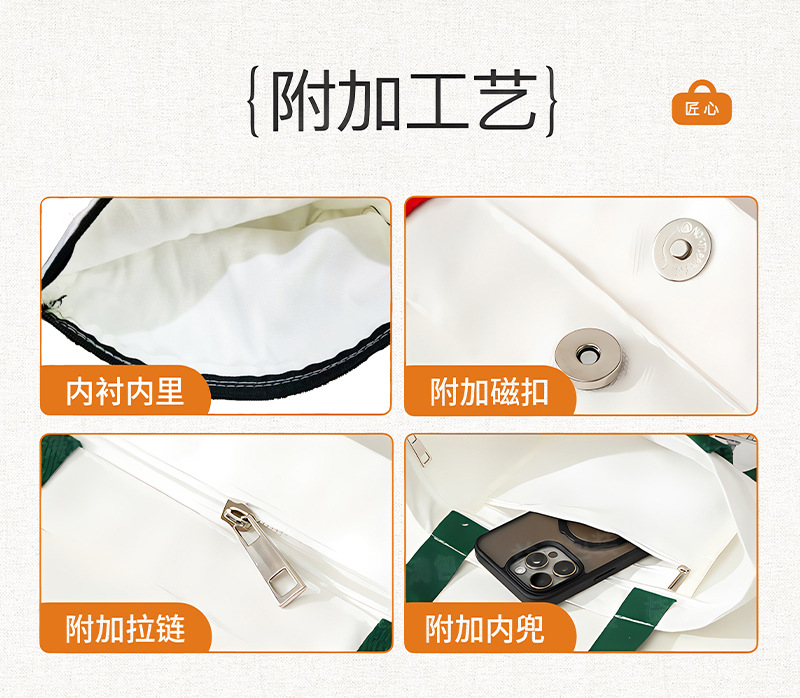 {附加工艺}

匠心

内衬内里

附加磁扣

附加拉链

附加内兜