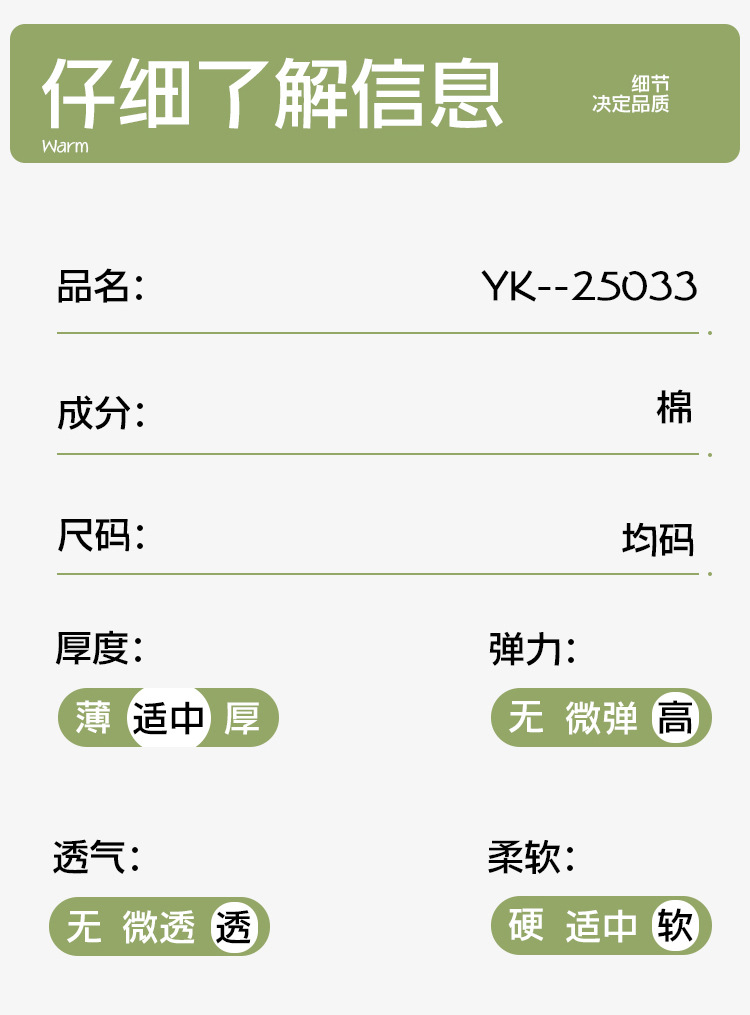 仔细了解信息
Warm
细节
决定品质

品名: YK--25033

成分: 棉

尺码: 均码

厚度:
薄 适中 厚

弹力:
无 微弹 高

透气:
无 微透 透

柔软:
硬 适中 软