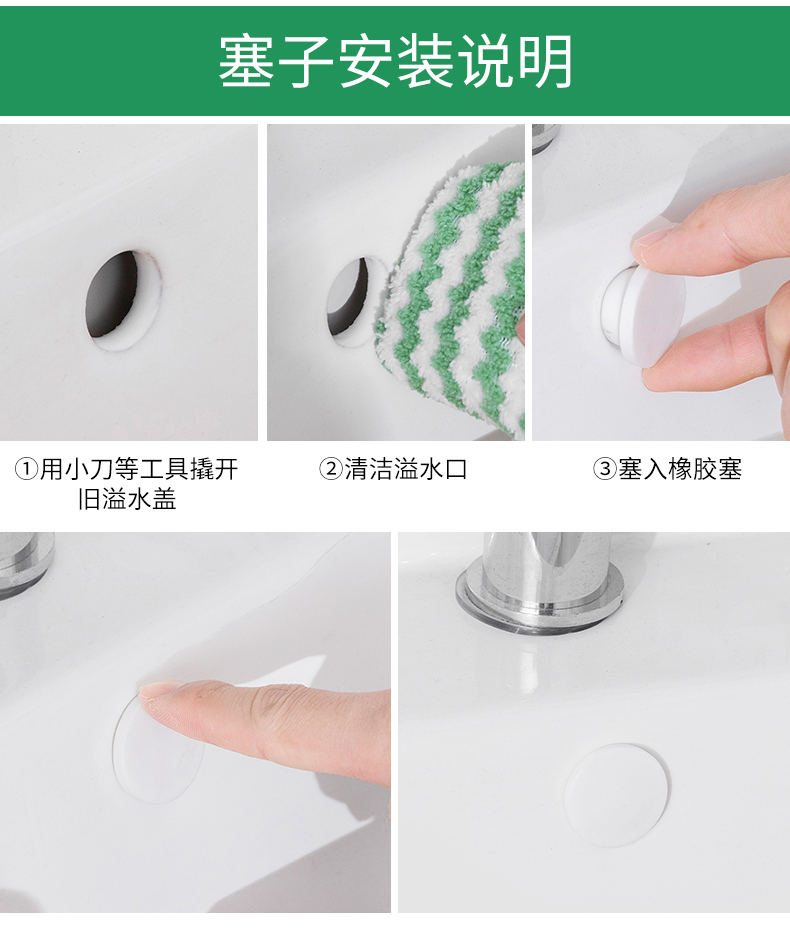 塞子安装说明

①用小刀等工具撬开旧溢水盖

②清洁溢水口

③塞入橡胶塞