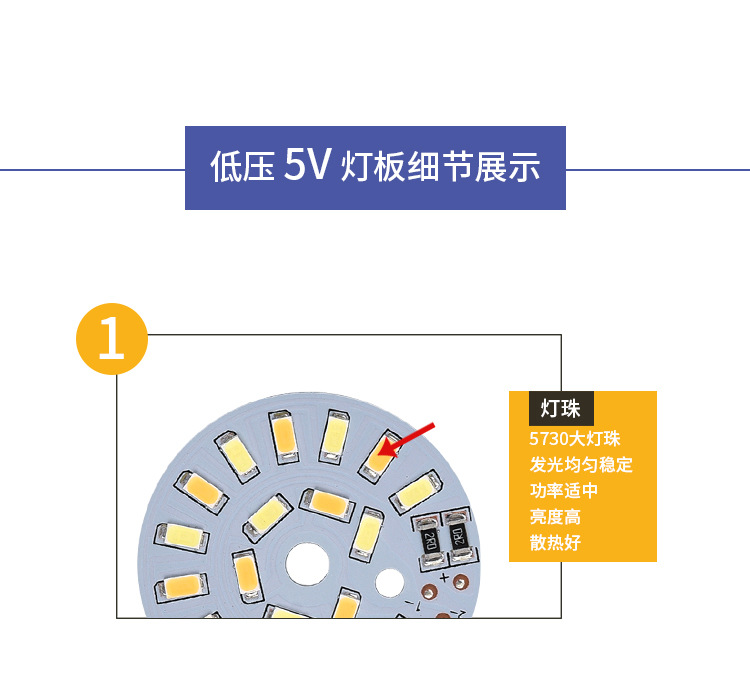 低压 5V 灯板细节展示

1

灯珠
5730大灯珠
发光均匀稳定
功率适中
亮度高
散热好

2R0
2R0
+