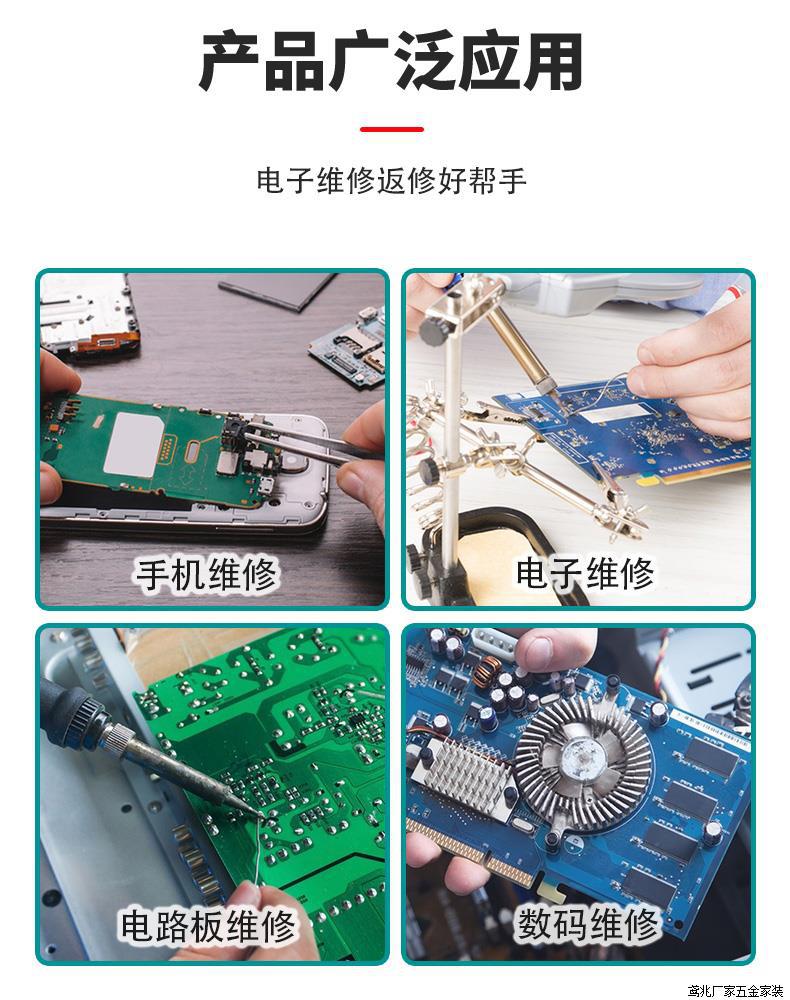 产品广泛应用

电子维修返修好帮手

手机维修

电子维修

电路板维修

数码维修

鸢兆厂家五金家装