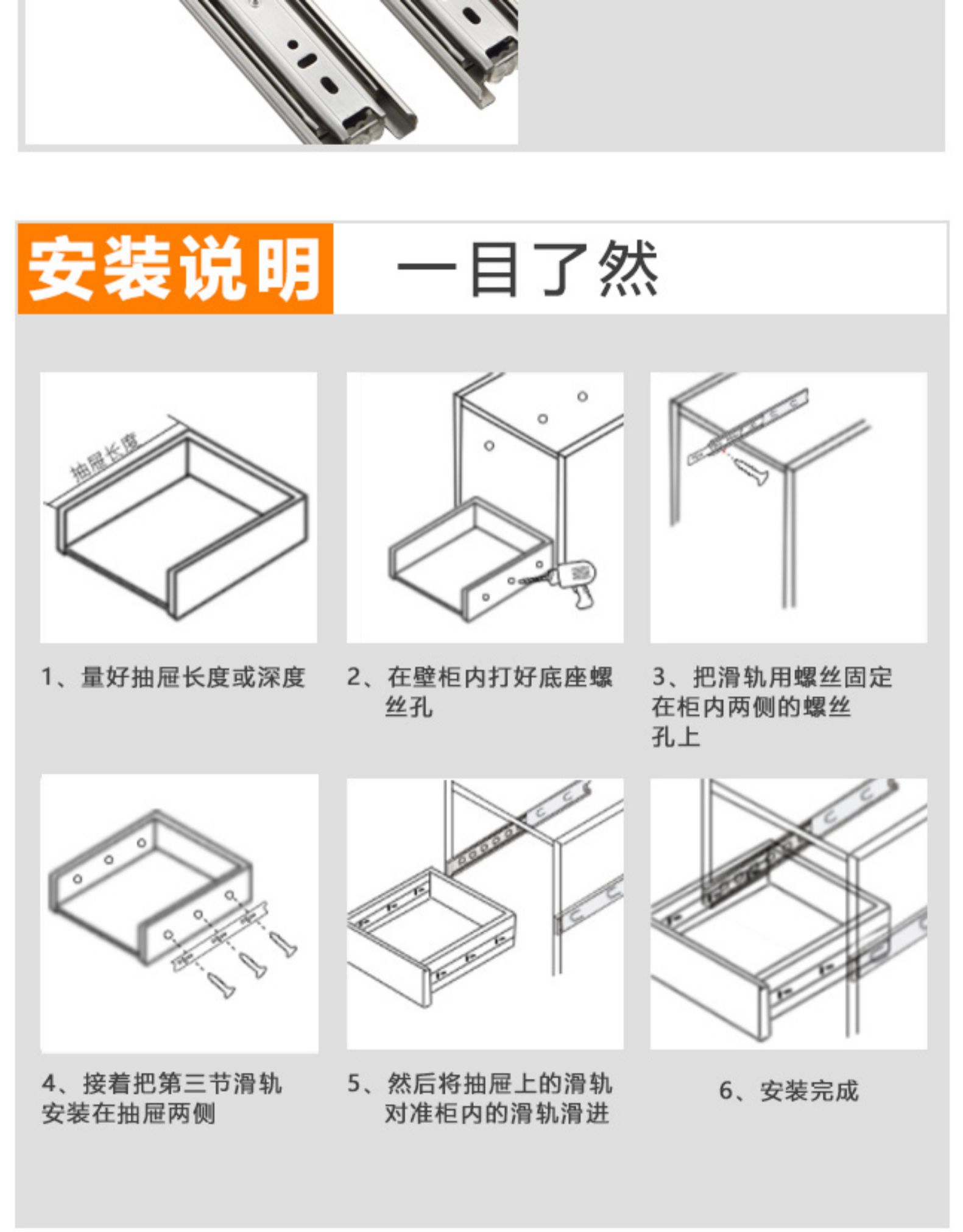 安装说明 一目了然

抽屉长度

1、量好抽屉长度或深度

2、在壁柜内打好底座螺丝孔

3、把滑轨用螺丝固定在柜内两侧的螺丝孔上

4、接着把第三节滑轨安装在抽屉两侧

5、然后将抽屉上的滑轨对准柜内的滑轨滑进

6、安装完成