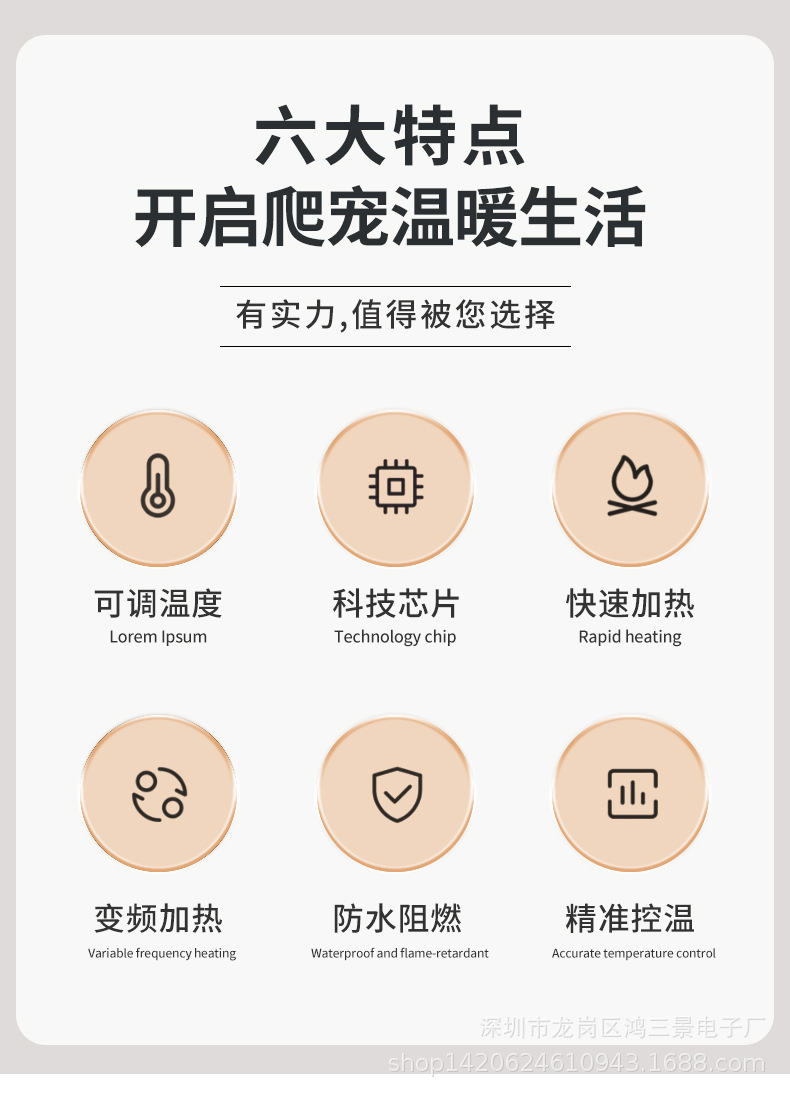 六大特点
开启爬宠温暖生活

有实力,值得被您选择

可调温度
Lorem Ipsum

科技芯片
Technology chip

快速加热
Rapid heating

变频加热
Variable frequency heating

防水阻燃
Waterproof and flame-retardant

精准控温
Accurate temperature control

深圳市龙岗区鸿三景电子厂
shop1420624610943.1688.com