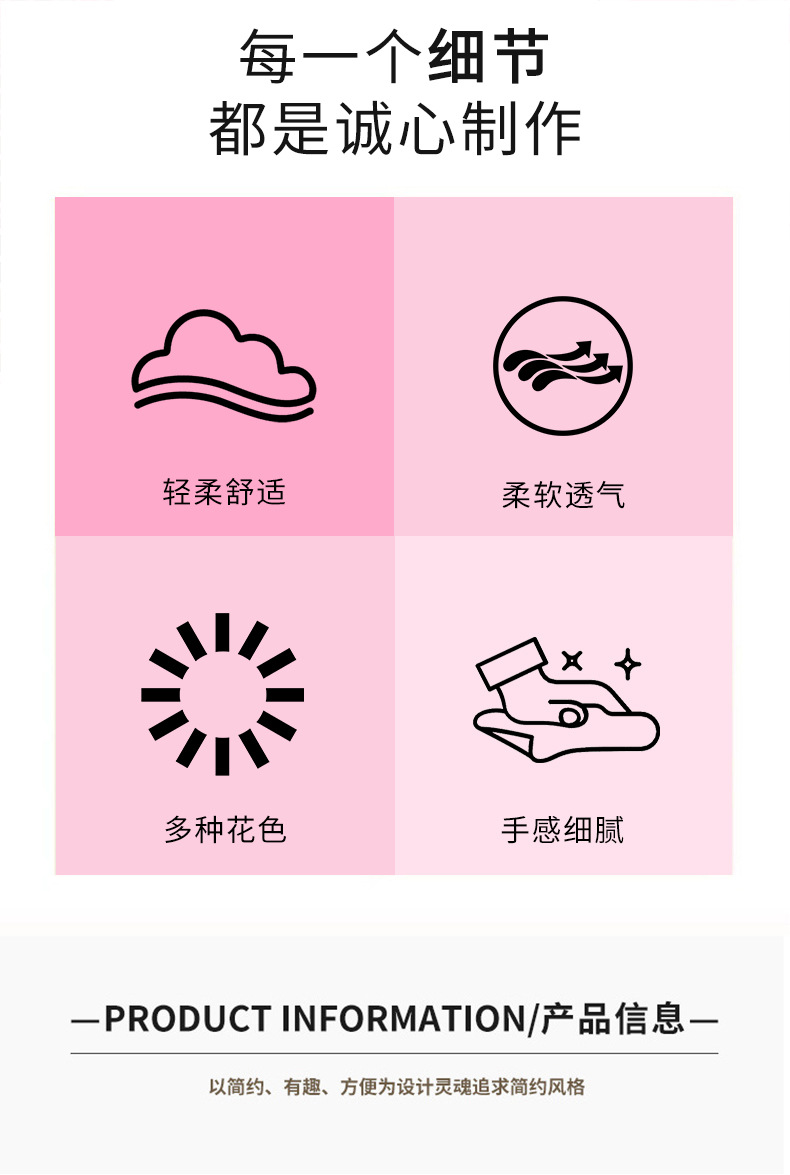 每一个细节
都是诚心制作

轻柔舒适

柔软透气

多种花色

手感细腻

—PRODUCT INFORMATION/产品信息—

以简约、有趣、方便为设计灵魂追求简约风格