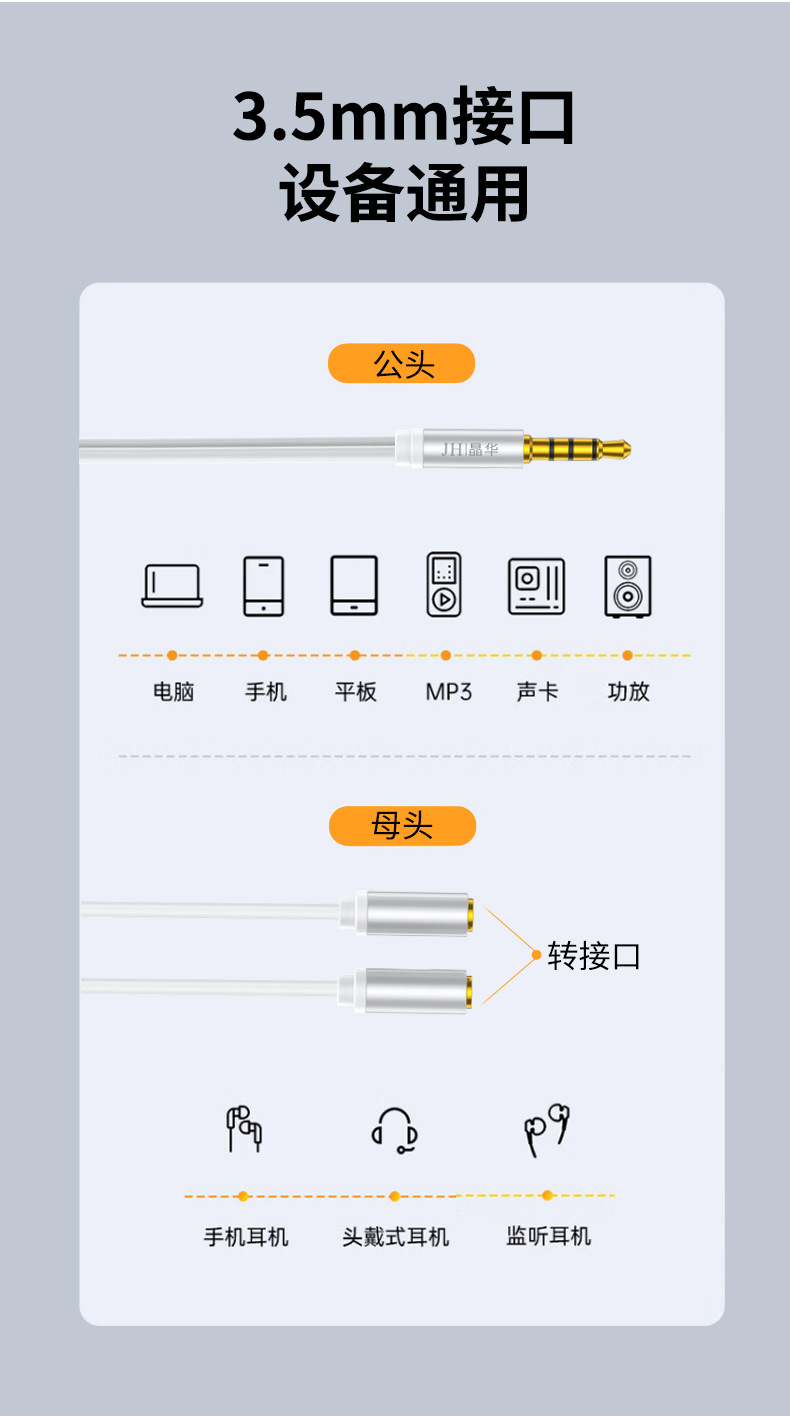 3.5mm接口
设备通用

公头

JH晶华

电脑 手机 平板 MP3 声卡 功放

母头

转接口

手机耳机 头戴式耳机 监听耳机