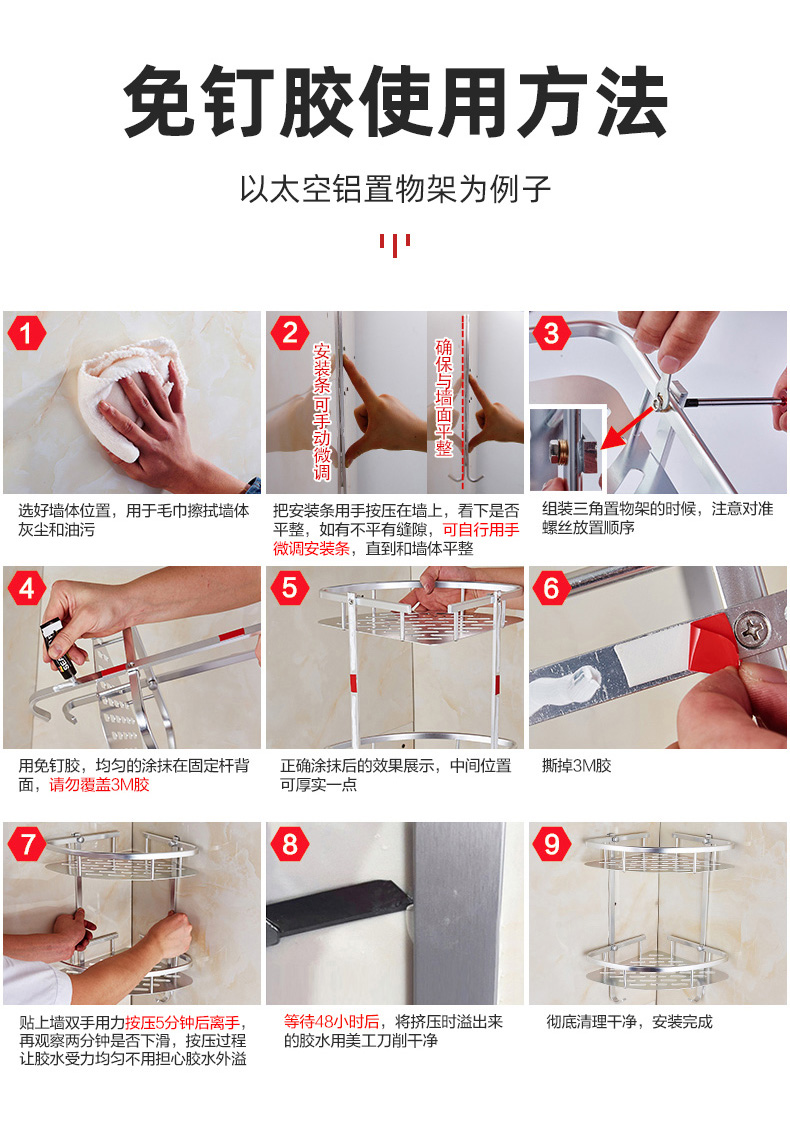 免钉胶使用方法

以太空铝置物架为例子

1

选好墙体位置，用于毛巾擦拭墙体灰尘和油污

2

安装条可手动微调

确保与墙面平整

把安装条用手按压在墙上，看下是否平整，如有不平有缝隙，可自行用手微调安装条，直到和墙体平整

3

组装三角置物架的时候，注意对准螺丝放置顺序

4

用免钉胶，均匀的涂抹在固定杆背面，请勿覆盖3M胶

5

正确涂抹后的效果展示，中间位置可厚实一点

6

撕掉3M胶

7

贴上墙双手用力按压5分钟后离手，再观察两分钟是否下滑，按压过程让胶水受力均匀不用担心胶水外溢

8

等待48小时后，将挤压时溢出来的胶水用美工刀削干净

9

彻底清理干净，安装完成