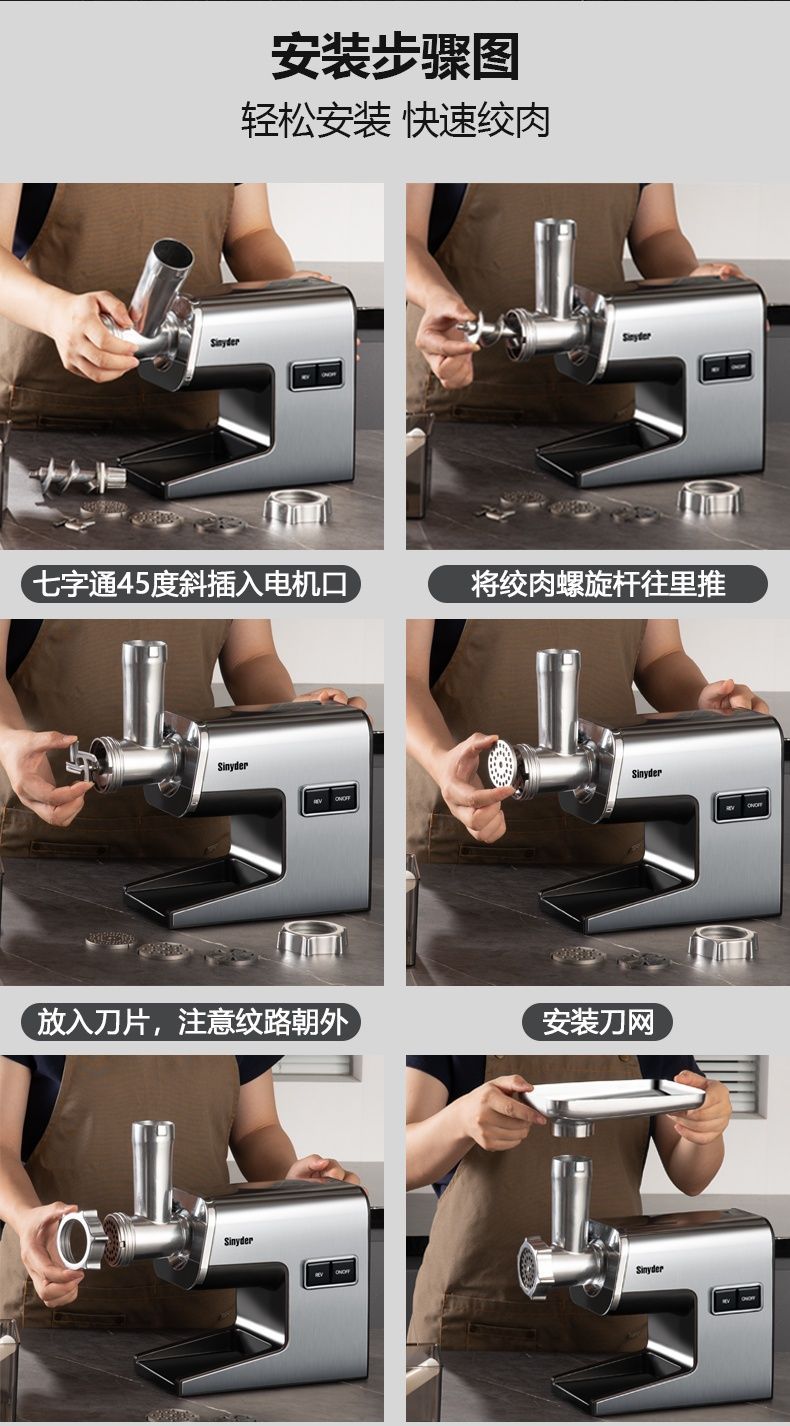 安装步骤图
轻松安装 快速绞肉

Sinyder
REV ON/OFF

Sinyder
REV ON/OFF

七字通45度斜插入电机口

将绞肉螺旋杆往里推

Sinyder
REV ON/OFF

Sinyder
REV ON/OFF

放入刀片，注意纹路朝外

安装刀网

Sinyder
REV ON/OFF

Sinyder
REV ON/OFF