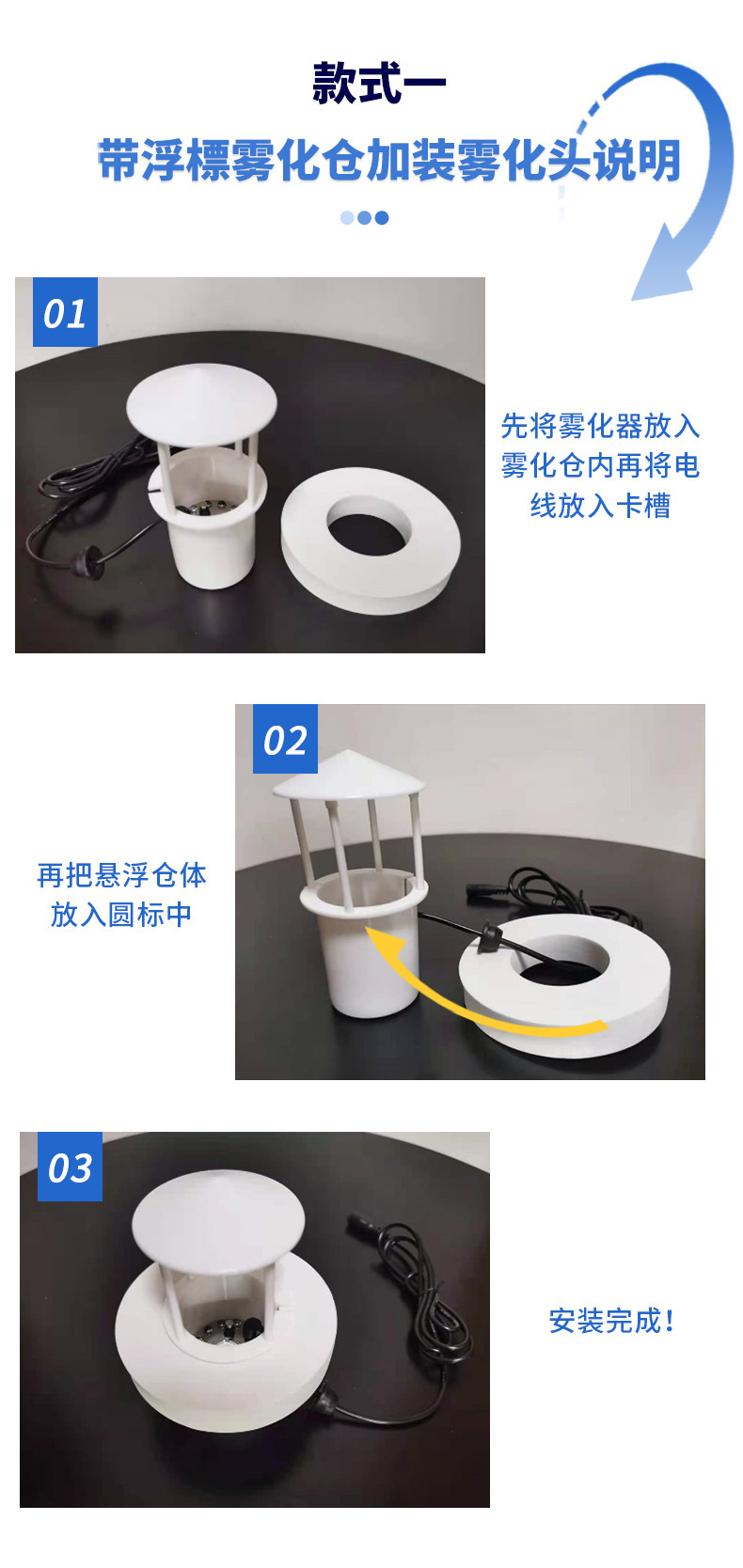 款式一

带浮標雾化仓加装雾化头说明

01

先将雾化器放入雾化仓内再将电线放入卡槽

02

再把悬浮仓体放入圆标中

03

安装完成!