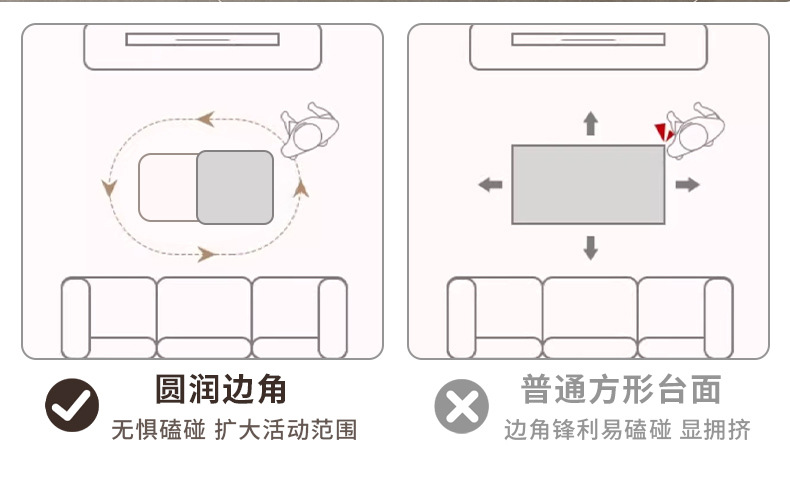 圆润边角
无惧磕碰 扩大活动范围

普通方形台面
边角锋利易磕碰 显拥挤