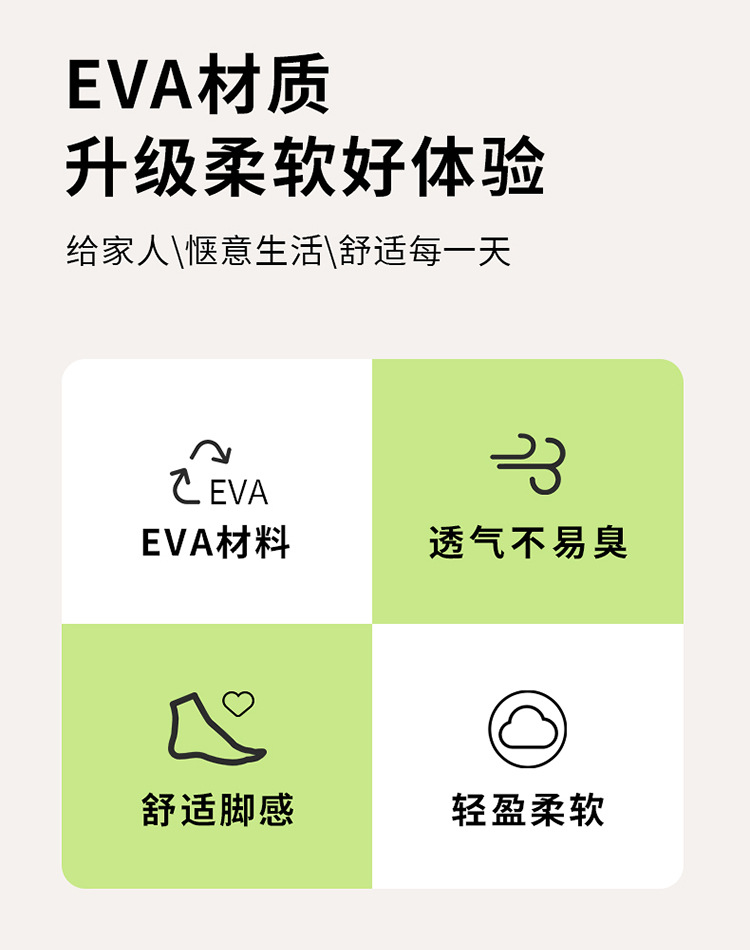 EVA材质
升级柔软好体验

给家人\惬意生活\舒适每一天

EVA

EVA材料

透气不易臭

舒适脚感

轻盈柔软