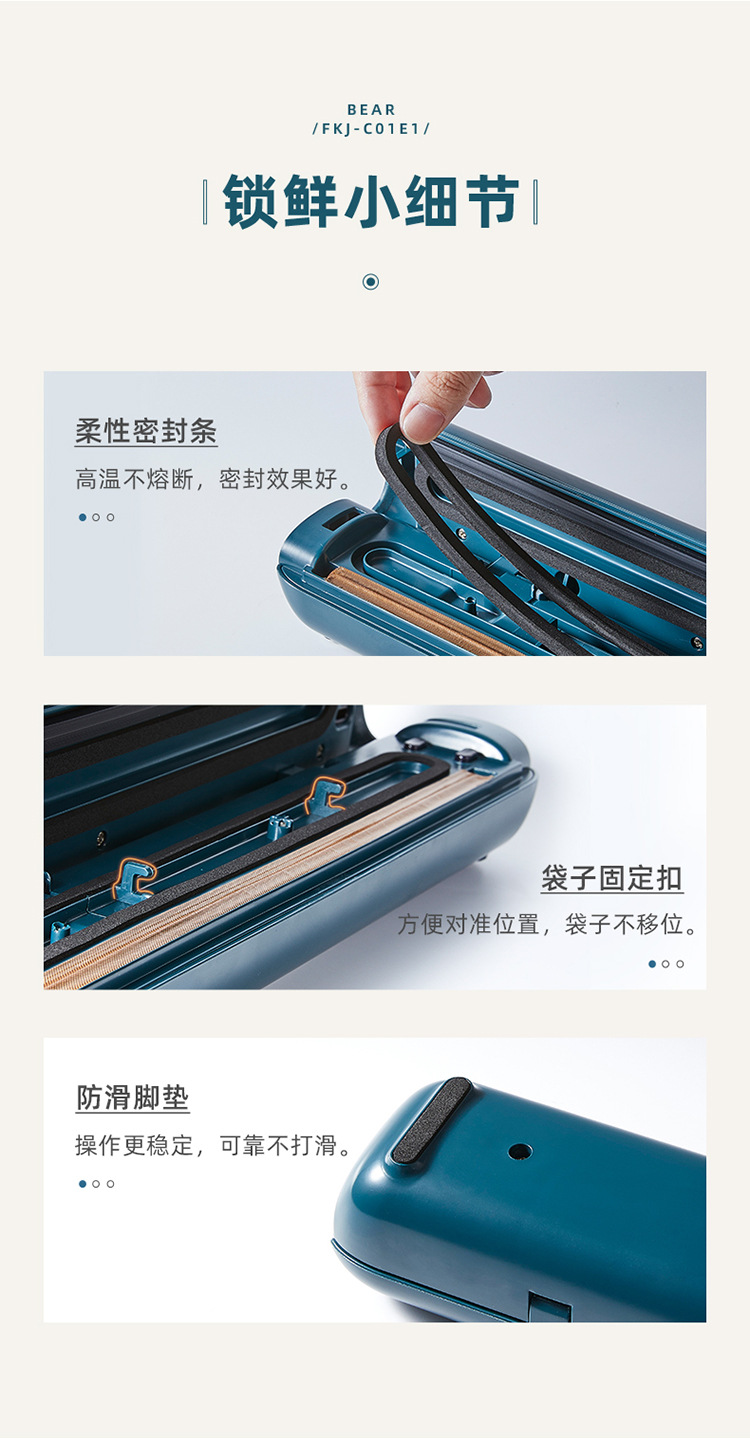 BEAR
/FKJ-C01E1/

锁鲜小细节

柔性密封条
高温不熔断，密封效果好。

袋子固定扣
方便对准位置，袋子不移位。

防滑脚垫
操作更稳定，可靠不打滑。