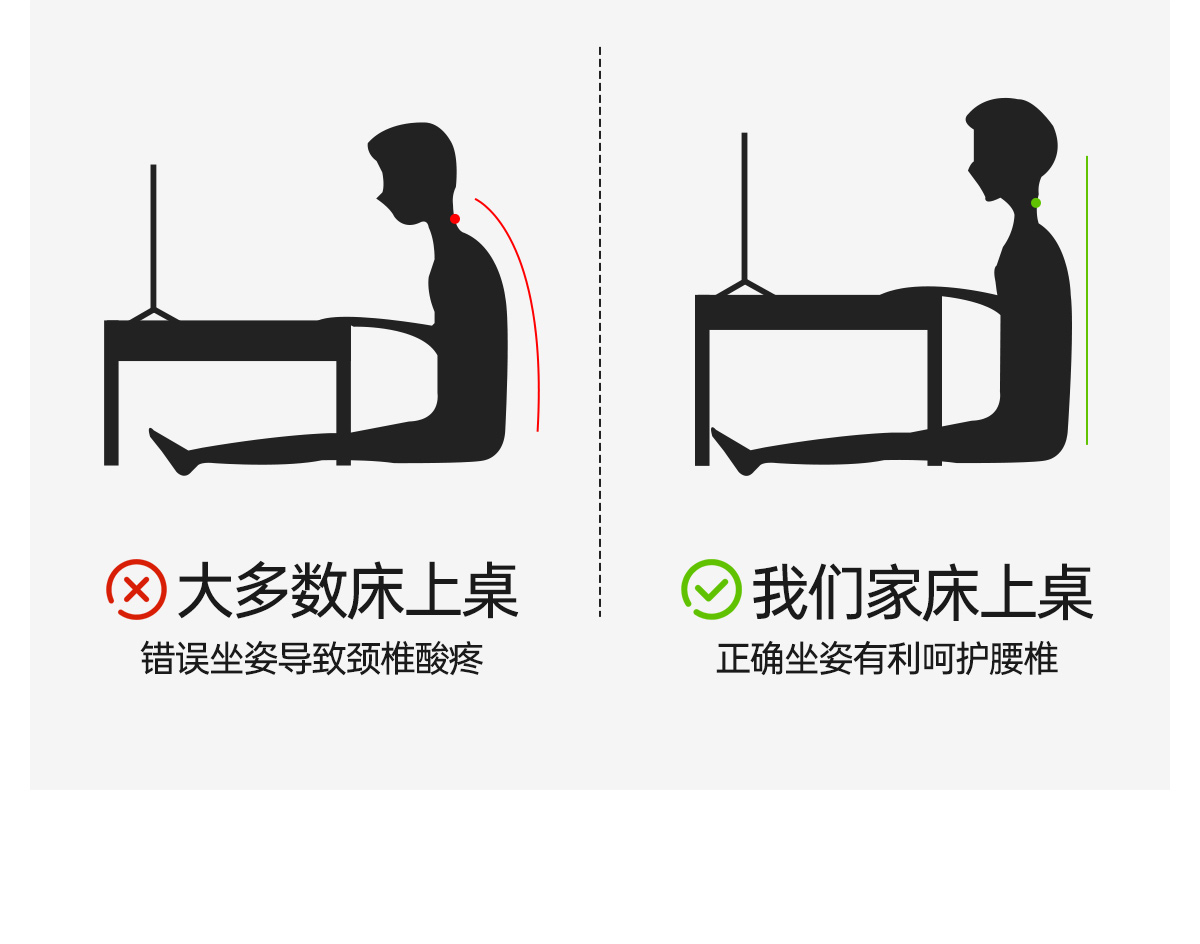 大多数床上桌
错误坐姿导致颈椎酸疼

我们家床上桌
正确坐姿有利呵护腰椎