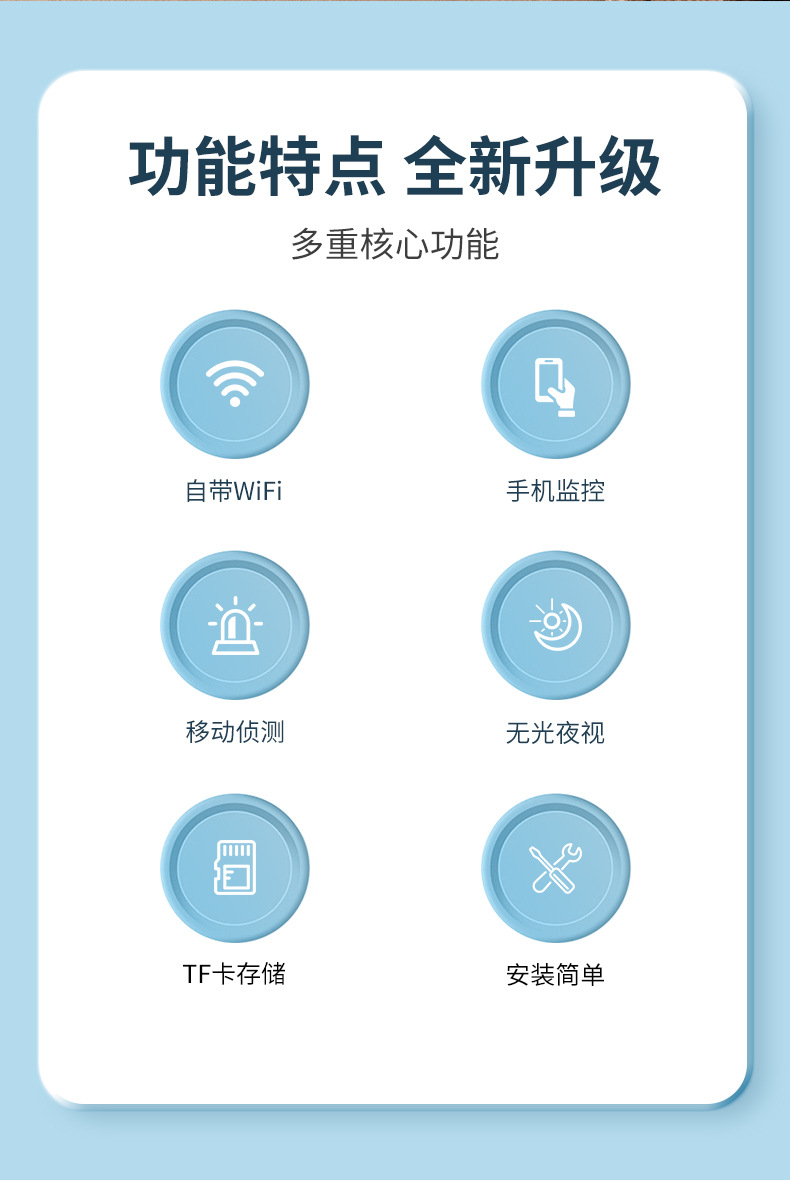 功能特点 全新升级

多重核心功能

自带WiFi

手机监控

移动侦测

无光夜视

TF卡存储

安装简单